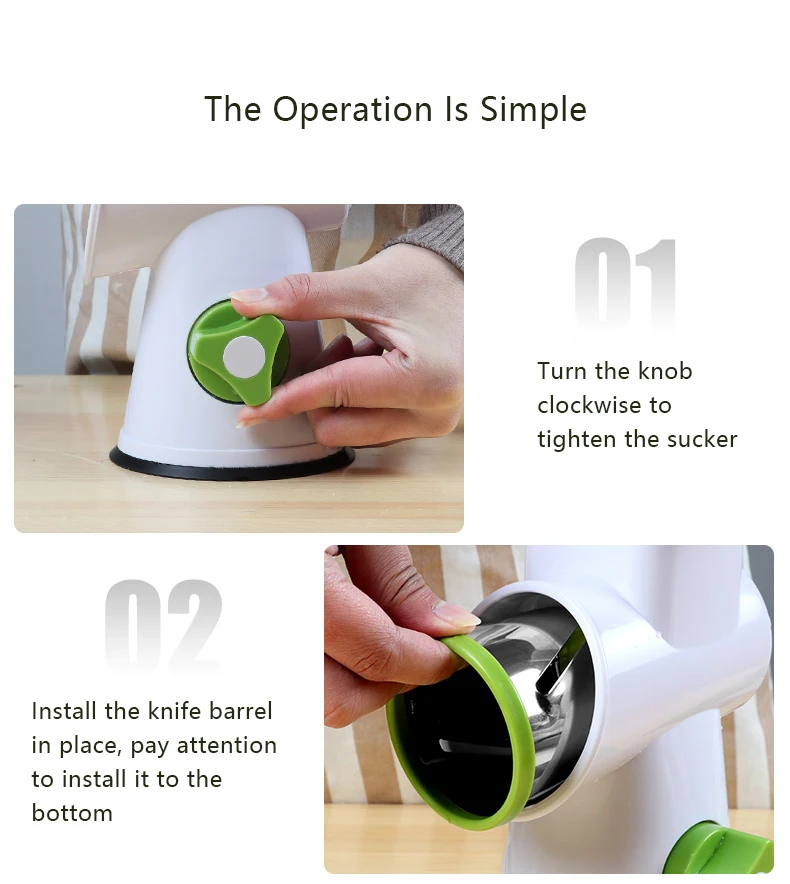 The Operation Is Simple

01

Turn the knob clockwise to tighten the sucker

02

Install the knife barrel in place, pay attention to install it to the bottom