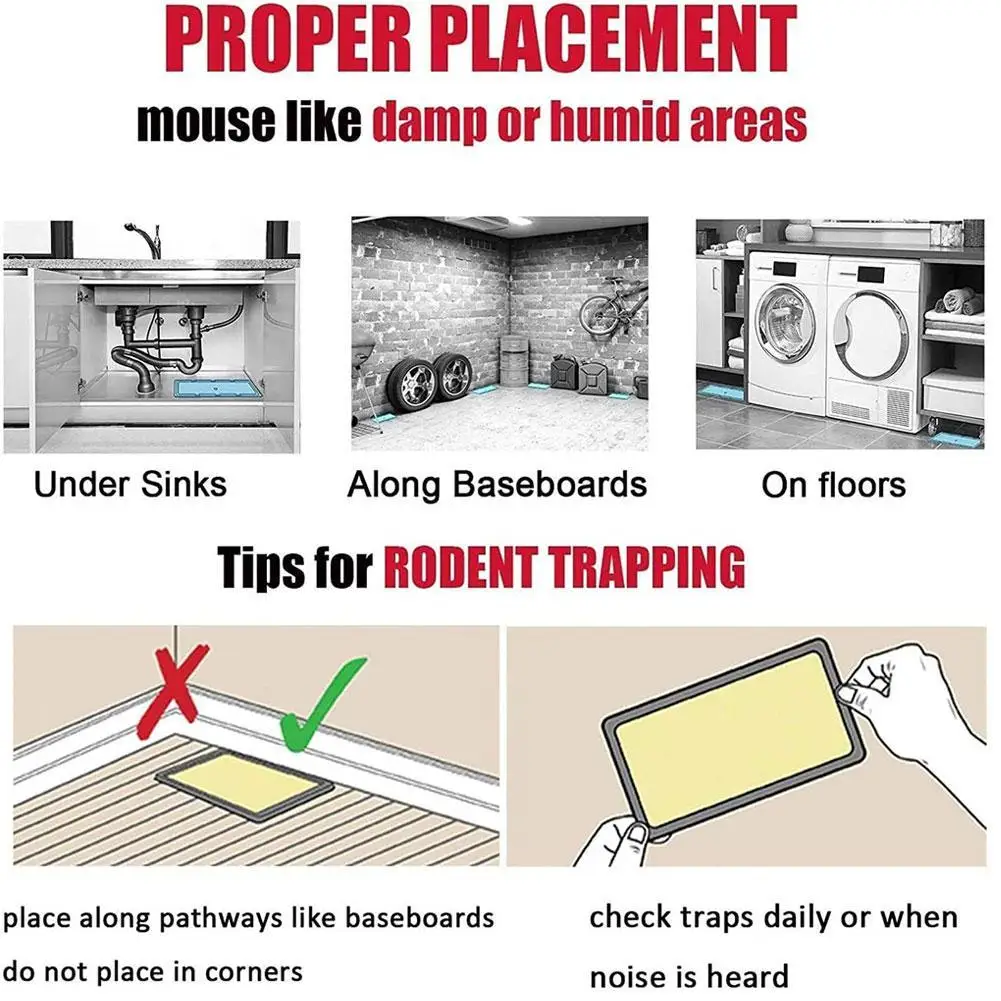 PROPER PLACEMENT

mouse like damp or humid areas

Under Sinks

Along Baseboards

On floors

Tips for RODENT TRAPPING

place along pathways like baseboards
do not place in corners

check traps daily or when noise is heard