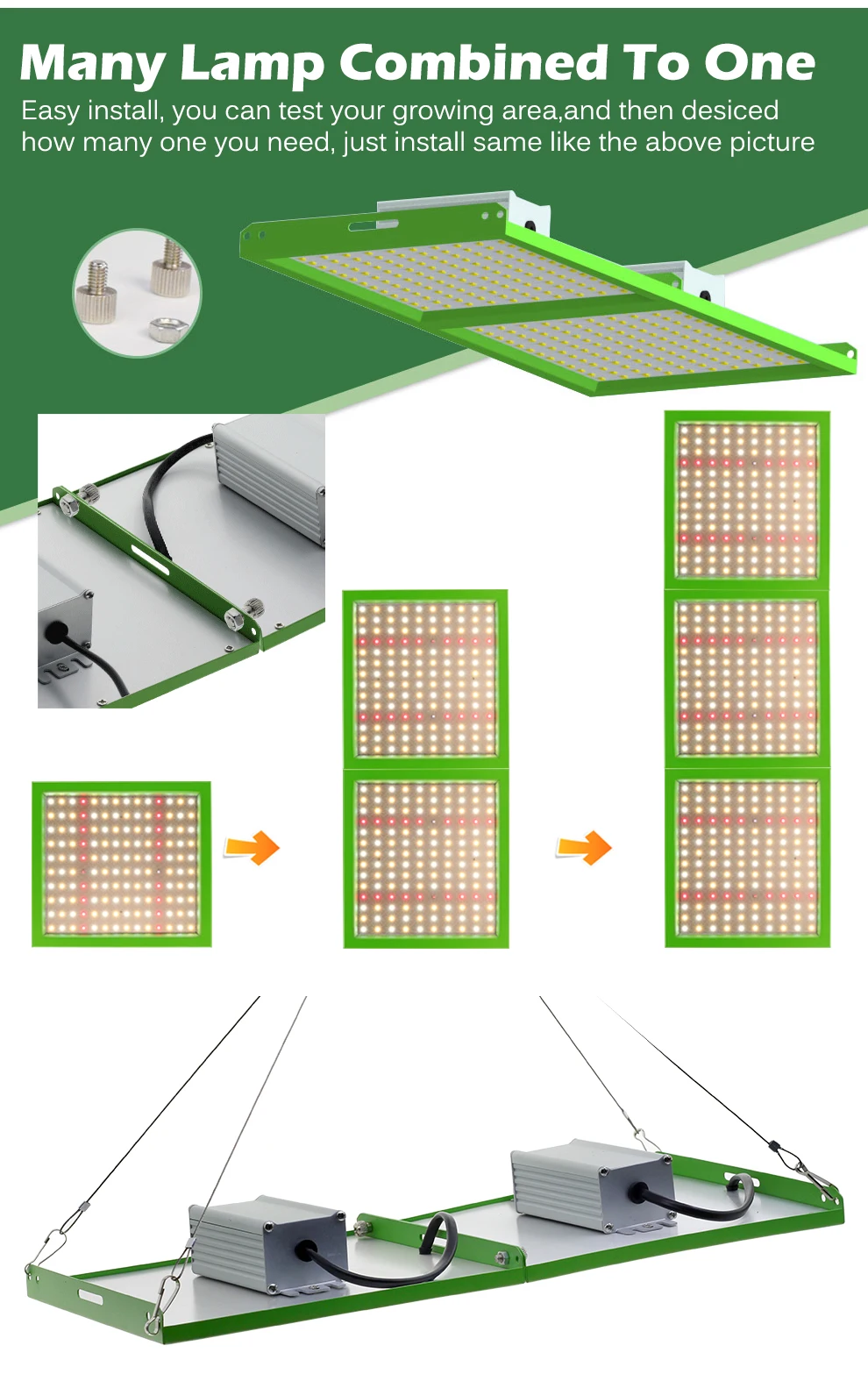 Many Lamp Combined To One

Easy install, you can test your growing area,and then desiced how many one you need, just install same like the above picture