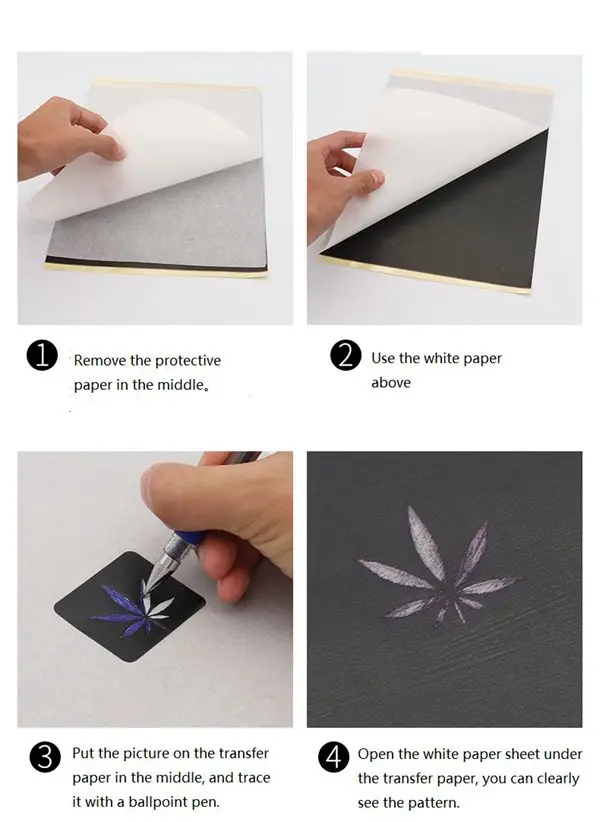 1 Remove the protective paper in the middle。

2 Use the white paper above

3 Put the picture on the transfer paper in the middle, and trace it with a ballpoint pen.

4 Open the white paper sheet under the transfer paper, you can clearly see the pattern.