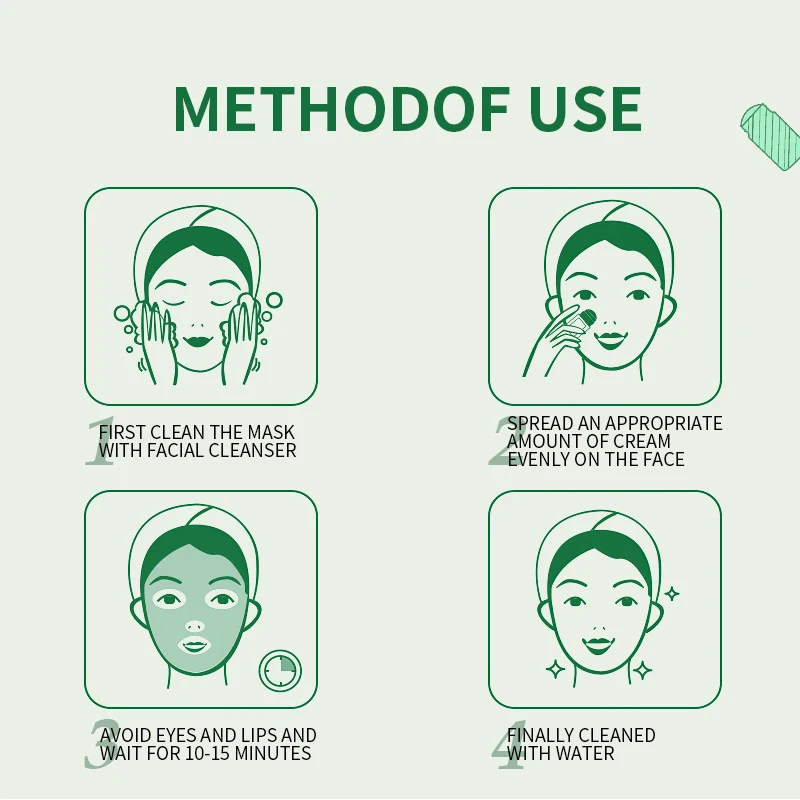 METHODOF USE

1 FIRST CLEAN THE MASK WITH FACIAL CLEANSER

2 SPREAD AN APPROPRIATE AMOUNT OF CREAM EVENLY ON THE FACE

3 AVOID EYES AND LIPS AND WAIT FOR 10-15 MINUTES

4 FINALLY CLEANED WITH WATER