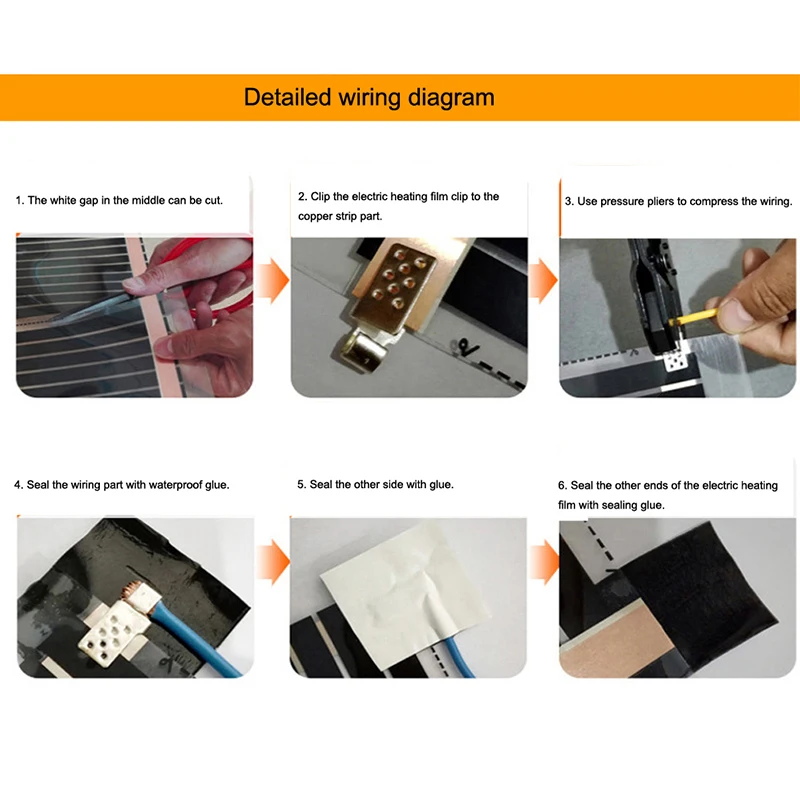 Detailed wiring diagram

1. The white gap in the middle can be cut.

2. Clip the electric heating film clip to the copper strip part.

3. Use pressure pliers to compress the wiring.

4. Seal the wiring part with waterproof glue.

5. Seal the other side with glue.

6. Seal the other ends of the electric heating film with sealing glue.