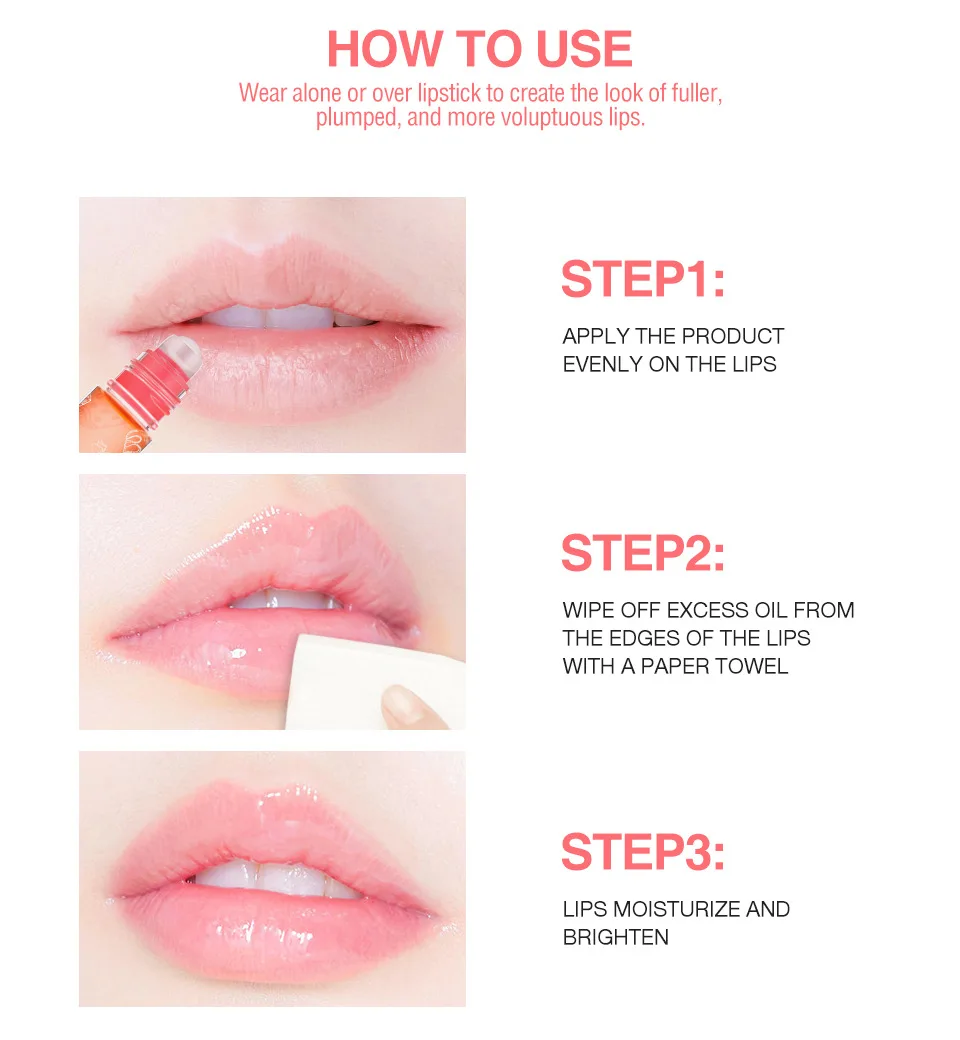 HOW TO USE

Wear alone or over lipstick to create the look of fuller, plumped, and more voluptuous lips.

STEP1:

APPLY THE PRODUCT EVENLY ON THE LIPS

STEP2:

WIPE OFF EXCESS OIL FROM THE EDGES OF THE LIPS WITH A PAPER TOWEL

STEP3:

LIPS MOISTURIZE AND BRIGHTEN