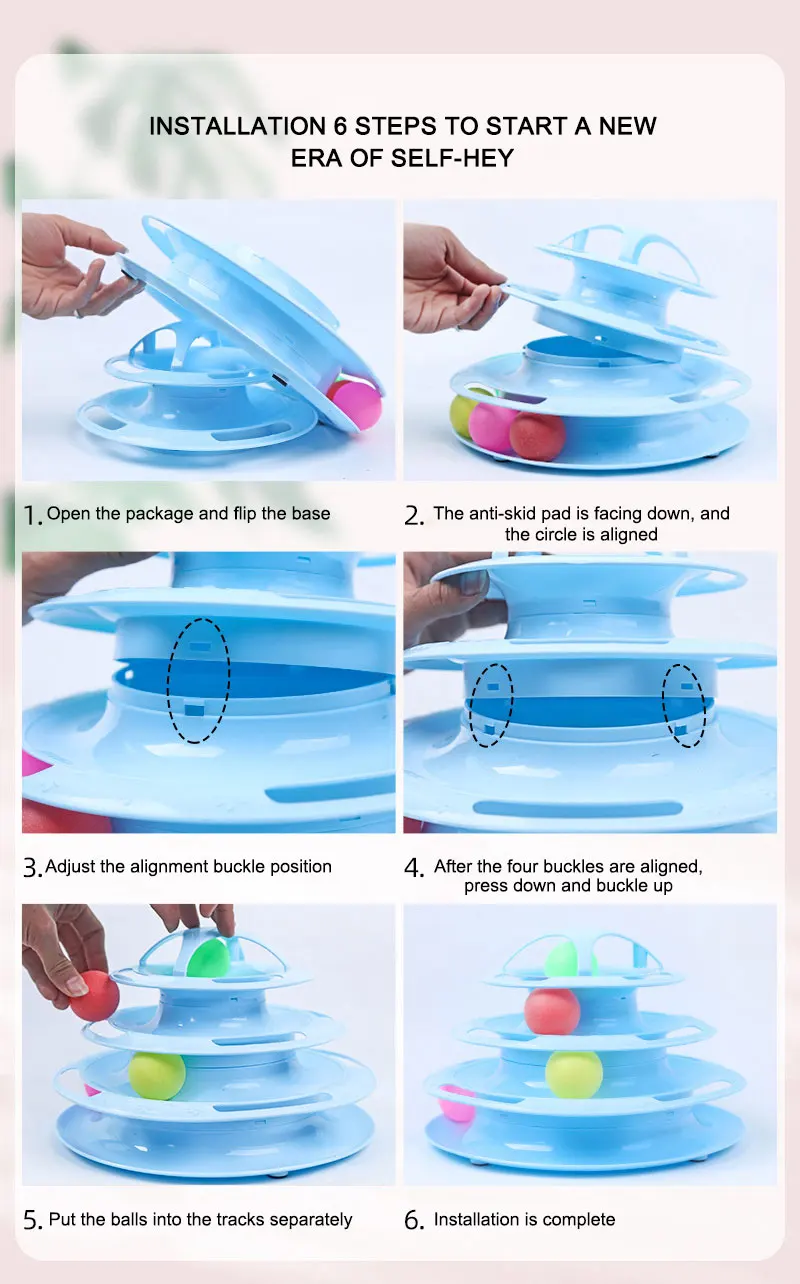 INSTALLATION 6 STEPS TO START A NEW ERA OF SELF-HEY

1. Open the package and flip the base

2. The anti-skid pad is facing down, and the circle is aligned

3. Adjust the alignment buckle position

4. After the four buckles are aligned, press down and buckle up

5. Put the balls into the tracks separately

6. Installation is complete