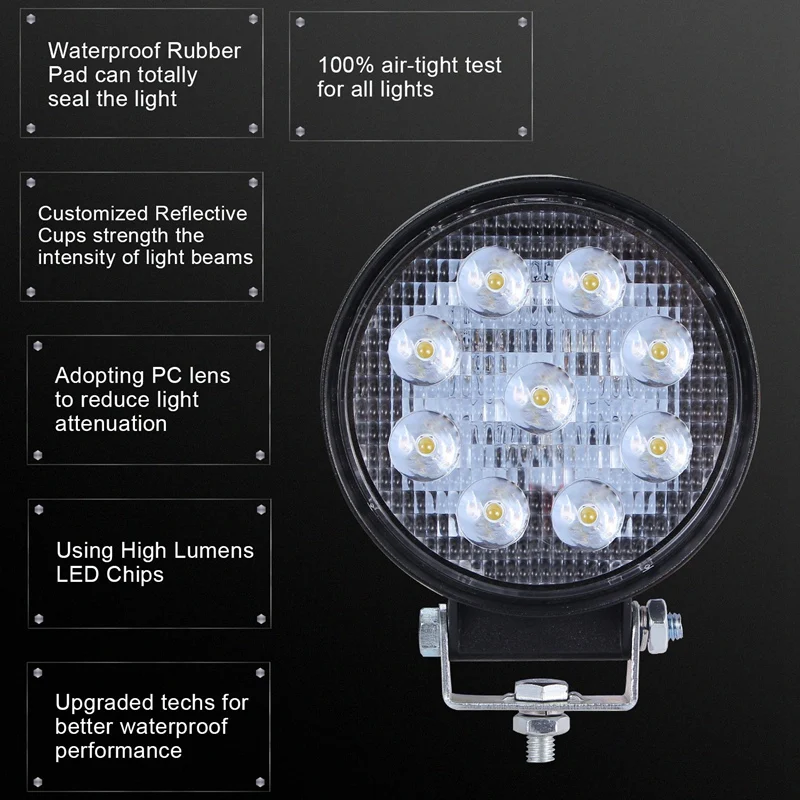 Waterproof Rubber Pad can totally seal the light

100% air-tight test for all lights

Customized Reflective Cups strength the intensity of light beams

Adopting PC lens to reduce light attenuation

Using High Lumens LED Chips

Upgraded techs for better waterproof performance