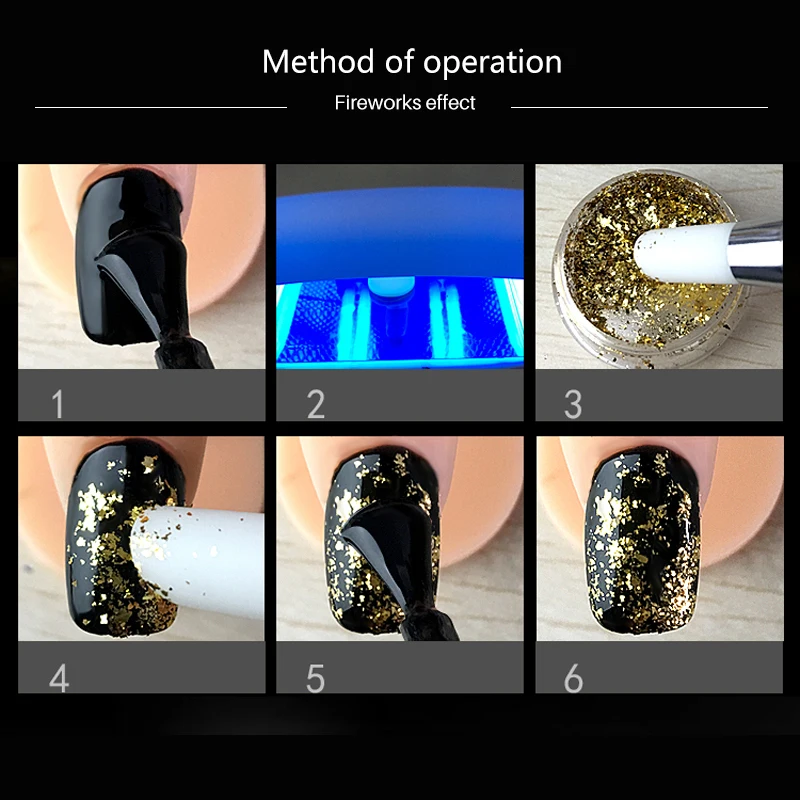 Method of operation

Fireworks effect

1

2

3

4

5

6