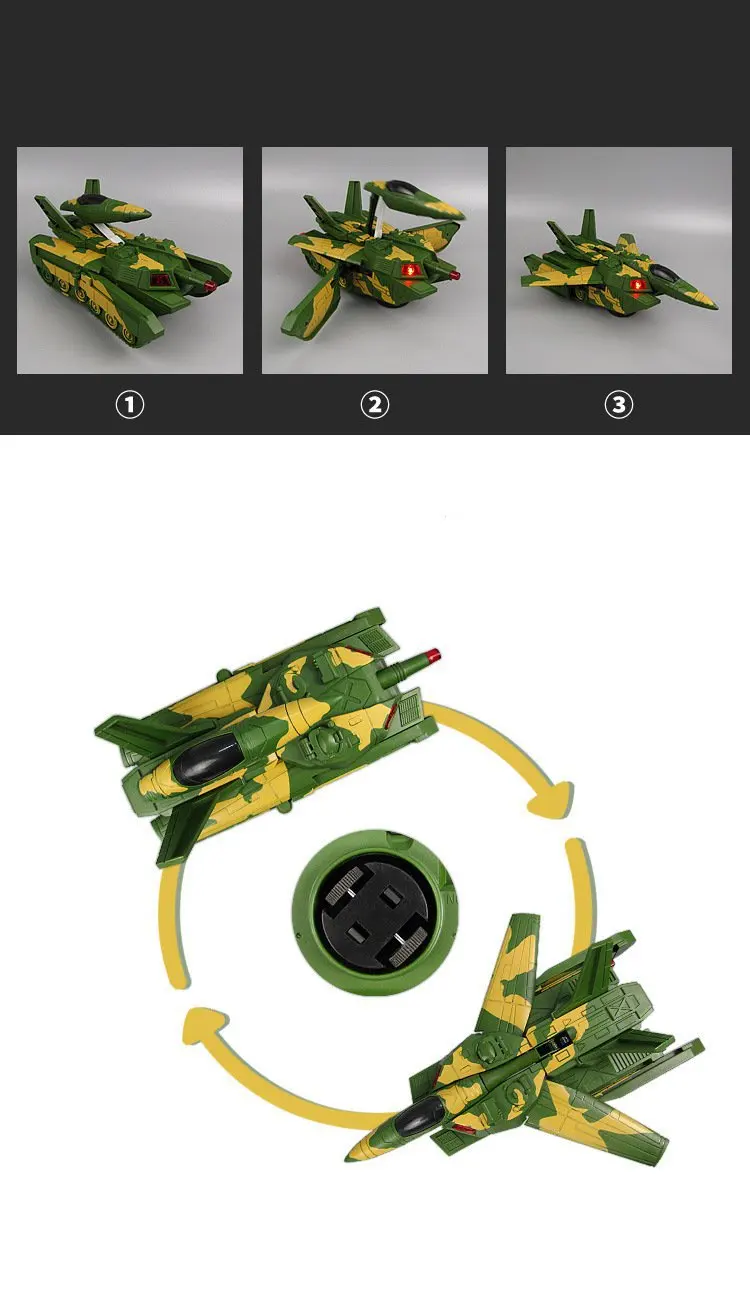 ①

②

③