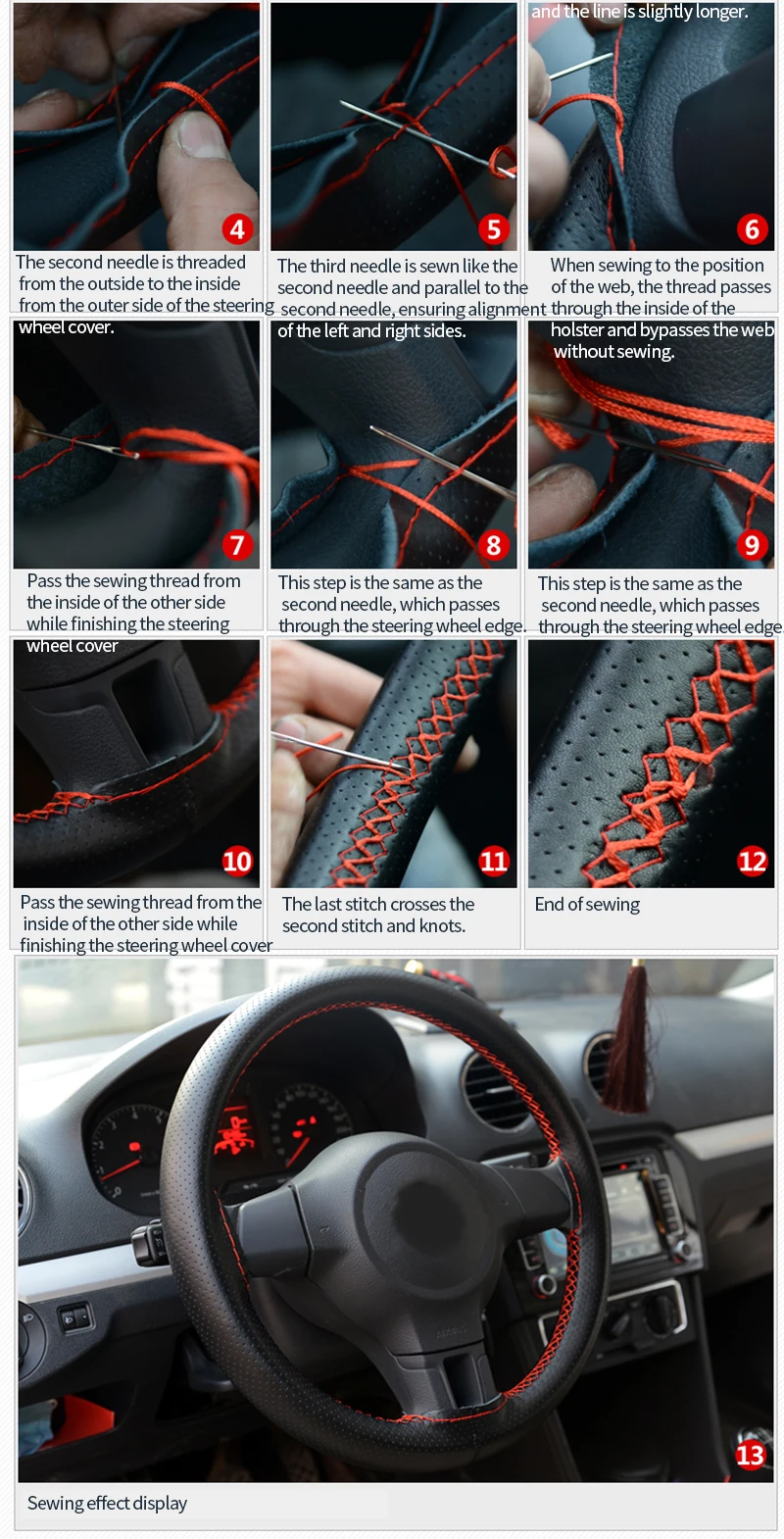 and the line is slightly longer.

4

The second needle is threaded from the outside to the inside from the outer side of the steering wheel cover.

5

The third needle is sewn like the second needle and parallel to the second needle, ensuring alignment of the left and right sides.

6

When sewing to the position of the web, the thread passes through the inside of the holster and bypasses the web without sewing.

7

Pass the sewing thread from the inside of the other side while finishing the steering wheel cover

8

This step is the same as the second needle, which passes through the steering wheel edge.

9

This step is the same as the second needle, which passes through the steering wheel edge.

10

Pass the sewing thread from the inside of the other side while finishing the steering wheel cover

11

The last stitch crosses the second stitch and knots.

12

End of sewing

13

Sewing effect display