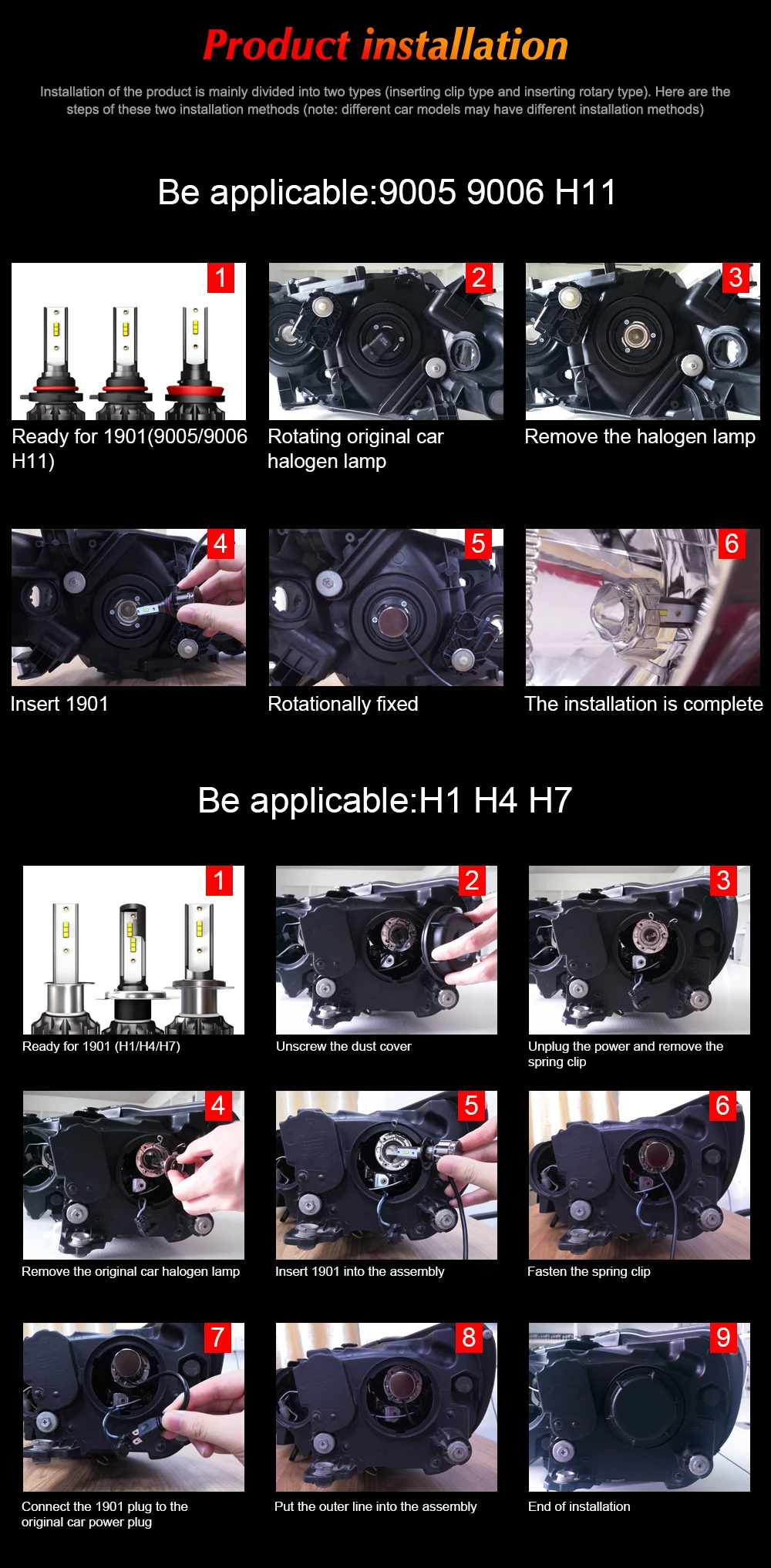 Product installation

Installation of the product is mainly divided into two types (inserting clip type and inserting rotary type). Here are the steps of these two installation methods (note: different car models may have different installation methods)

Be applicable:9005 9006 H11

1
Ready for 1901(9005/9006 H11)

2
Rotating original car halogen lamp

3
Remove the halogen lamp

4
Insert 1901

5
Rotationally fixed

6
The installation is complete

Be applicable:H1 H4 H7

1
Ready for 1901 (H1/H4/H7)

2
Unscrew the dust cover

3
Unplug the power and remove the spring clip

4
Remove the original car halogen lamp

5
Insert 1901 into the assembly

6
Fasten the spring clip

7
Connect the 1901 plug to the original car power plug

8
Put the outer line into the assembly

9
End of installation