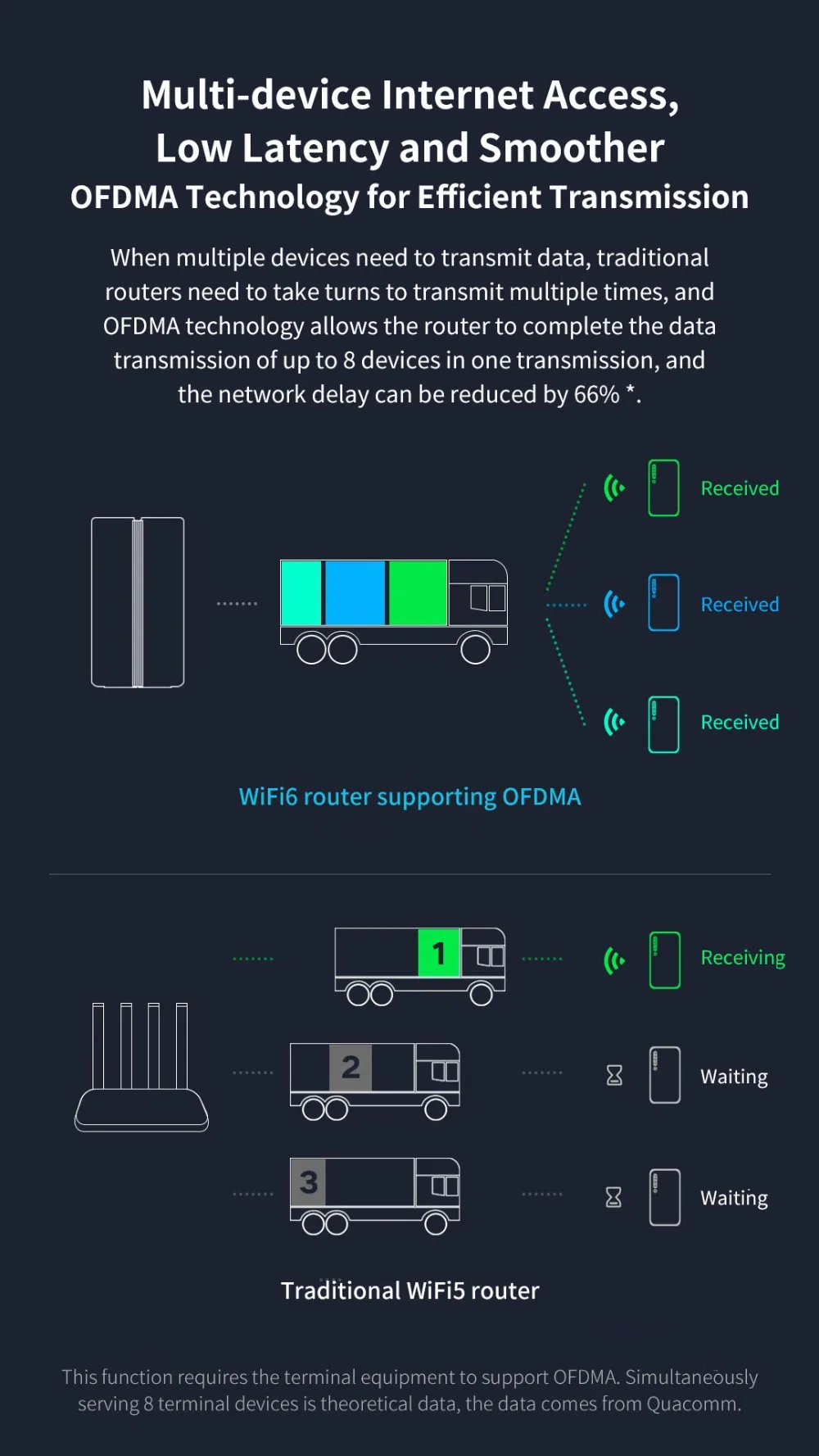 Multi-device Internet Access,
Low Latency and Smoother
OFDMA Technology for Efficient Transmission

When multiple devices need to transmit data, traditional routers need to take turns to transmit multiple times, and OFDMA technology allows the router to complete the data transmission of up to 8 devices in one transmission, and the network delay can be reduced by 66% *.

Received

Received

Received

WiFi6 router supporting OFDMA

1

Receiving

2

Waiting

3

Waiting

Traditional WiFi5 router

This function requires the terminal equipment to support OFDMA. Simultaneously serving 8 terminal devices is theoretical data, the data comes from Quacomm.