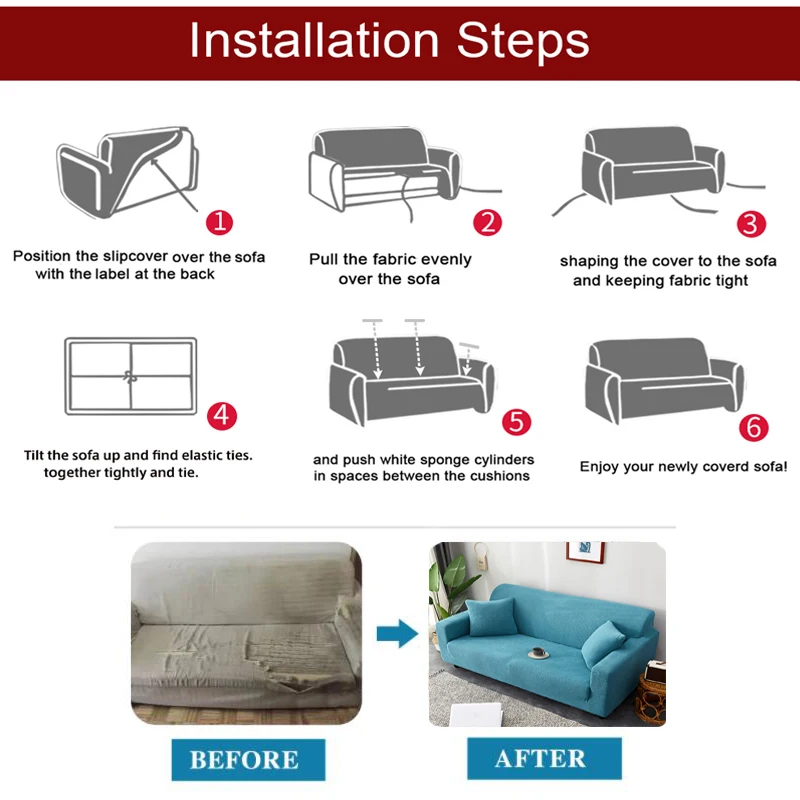 Installation Steps

1
Position the slipcover over the sofa with the label at the back

2
Pull the fabric evenly over the sofa

3
shaping the cover to the sofa and keeping fabric tight

4
Tilt the sofa up and find elastic ties. together tightly and tie.

5
and push white sponge cylinders in spaces between the cushions

6
Enjoy your newly coverd sofa!

BEFORE

AFTER