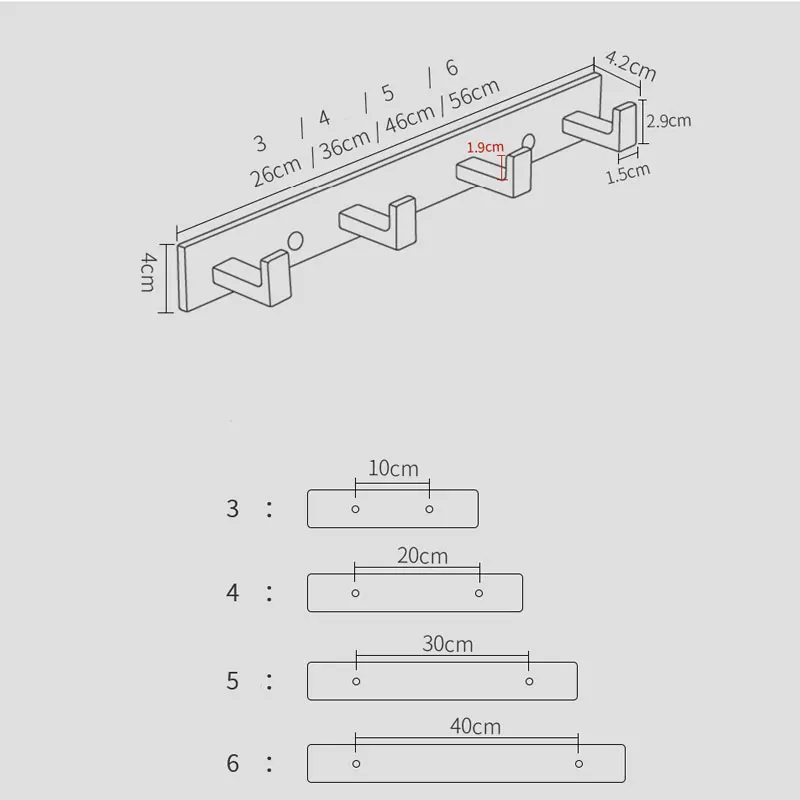 3 / 4 / 5 / 6
26cm / 36cm / 46cm / 56cm
4.2cm
2.9cm
1.9cm
1.5cm
4cm

3 : 10cm
4 : 20cm
5 : 30cm
6 : 40cm