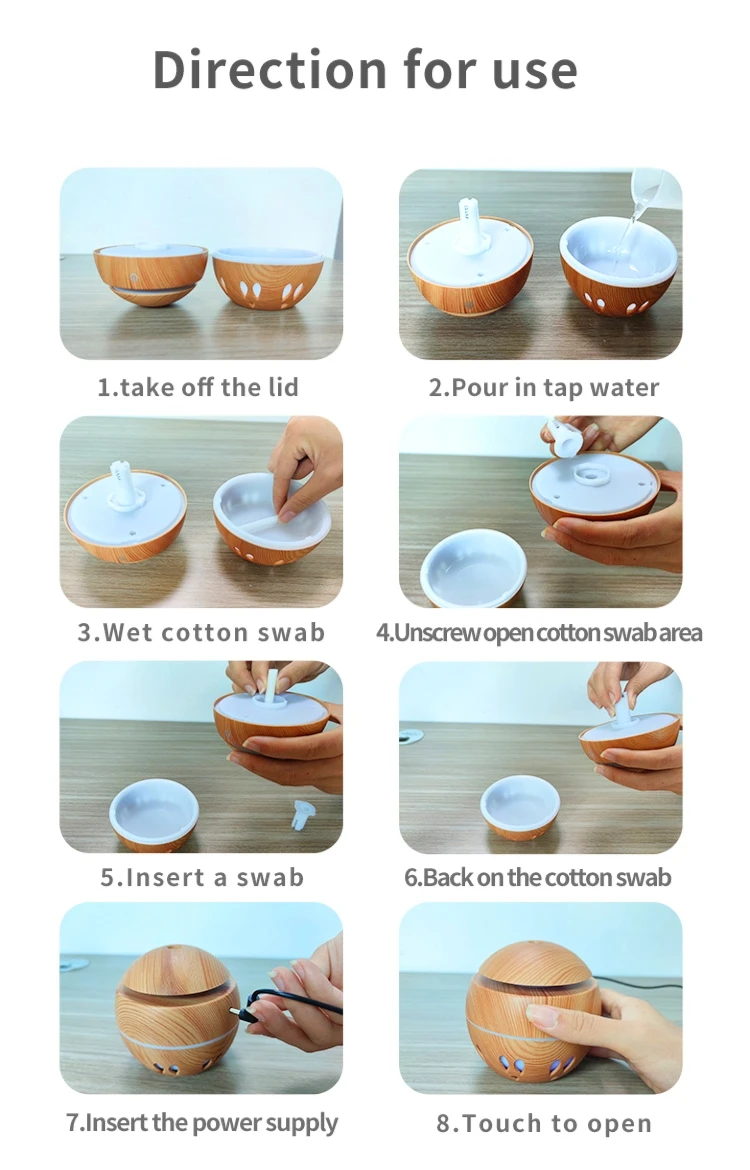 Direction for use

1.take off the lid

2.Pour in tap water

3.Wet cotton swab

4.Unscrew open cotton swab area

5.Insert a swab

6.Back on the cotton swab

7.Insert the power supply

8.Touch to open