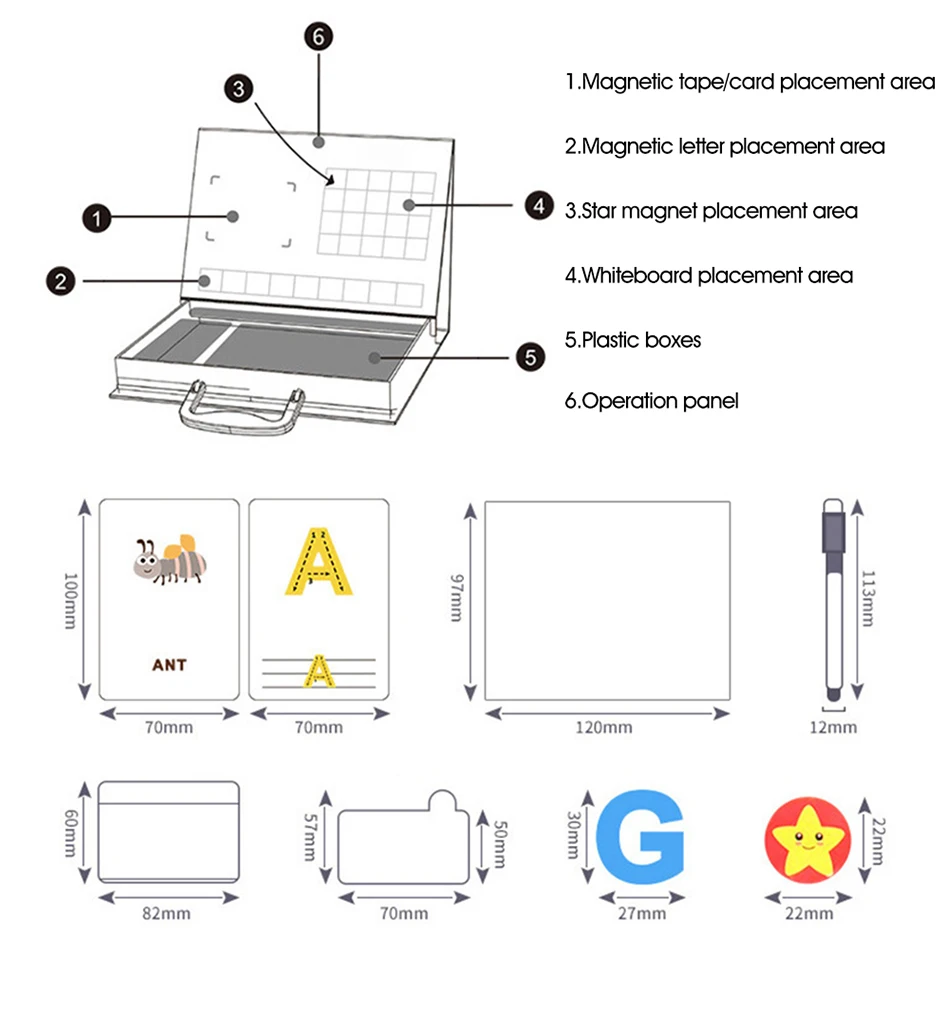 6
3
1
4
2
5

1.Magnetic tape/card placement area

2.Magnetic letter placement area

3.Star magnet placement area

4.Whiteboard placement area

5.Plastic boxes

6.Operation panel

100mm
ANT
70mm
A
A
70mm
97mm
120mm
113mm
12mm
60mm
82mm
57mm
50mm
70mm
30mm
G
27mm
22mm
22mm