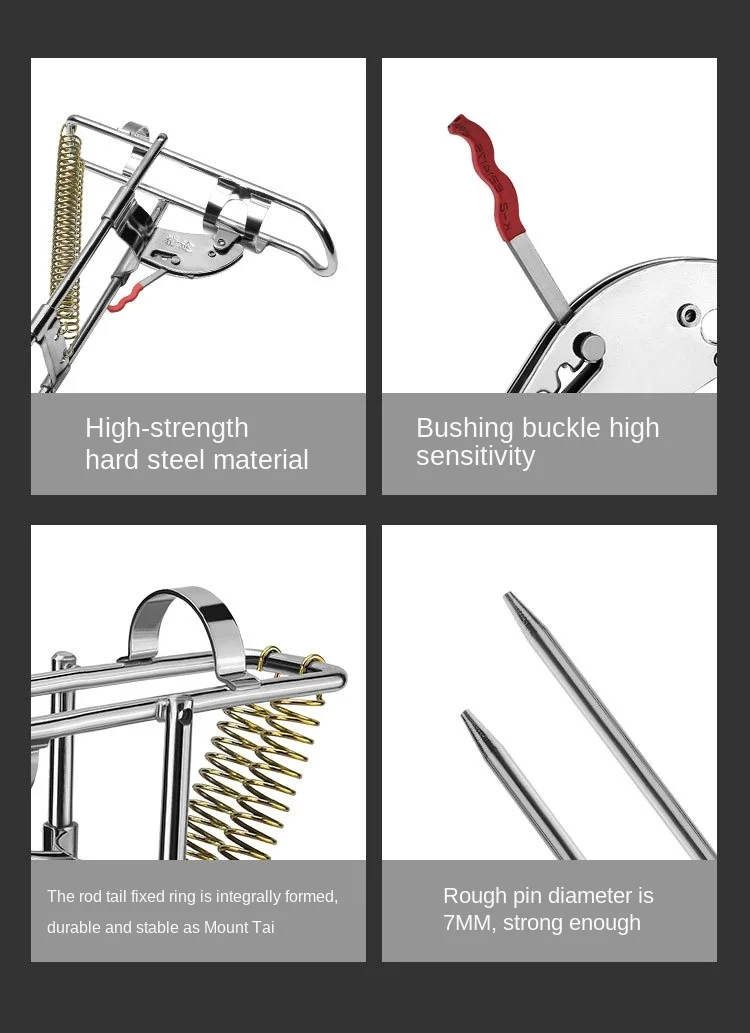 High-strength hard steel material

Bushing buckle high sensitivity

The rod tail fixed ring is integrally formed, durable and stable as Mount Tai

Rough pin diameter is 7MM, strong enough