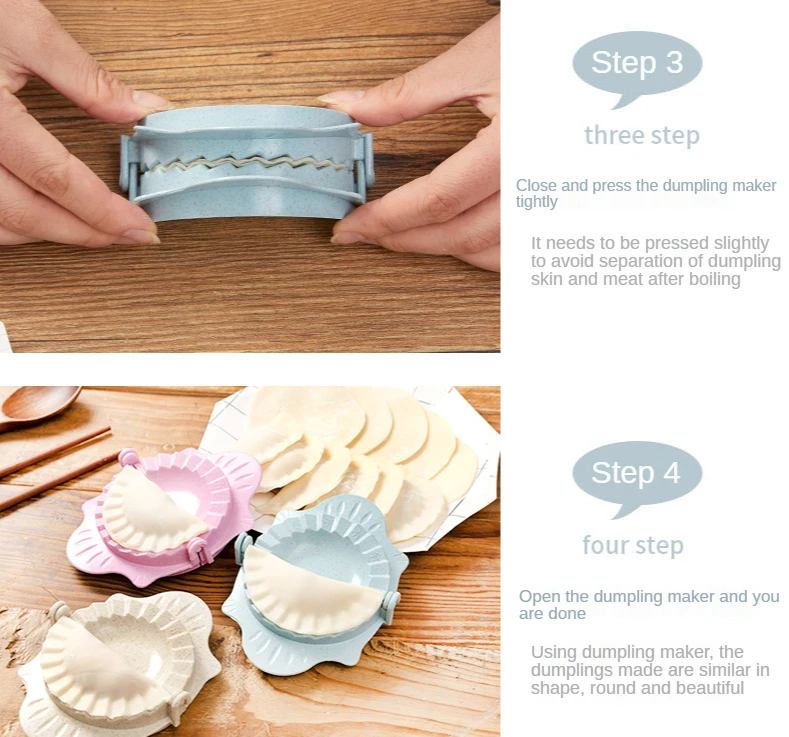 Step 3

three step

Close and press the dumpling maker tightly

It needs to be pressed slightly to avoid separation of dumpling skin and meat after boiling

Step 4

four step

Open the dumpling maker and you are done

Using dumpling maker, the dumplings made are similar in shape, round and beautiful