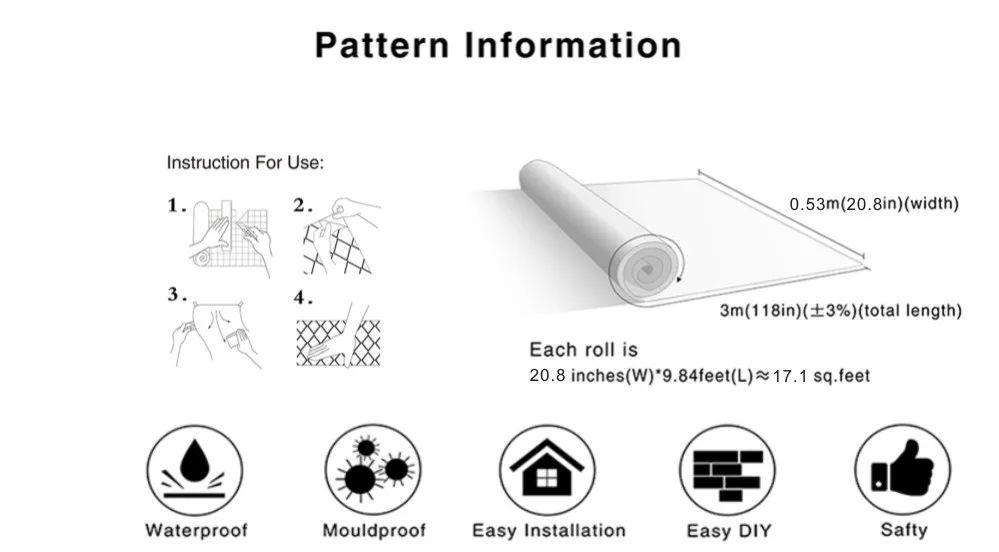 Pattern Information

Instruction For Use:

1.

2.

3.

4.

0.53m(20.8in)(width)

3m(118in)(±3%)(total length)

Each roll is
20.8 inches(W)*9.84feet(L)≈17.1 sq.feet

Waterproof

Mouldproof

Easy Installation

Easy DIY

Safty