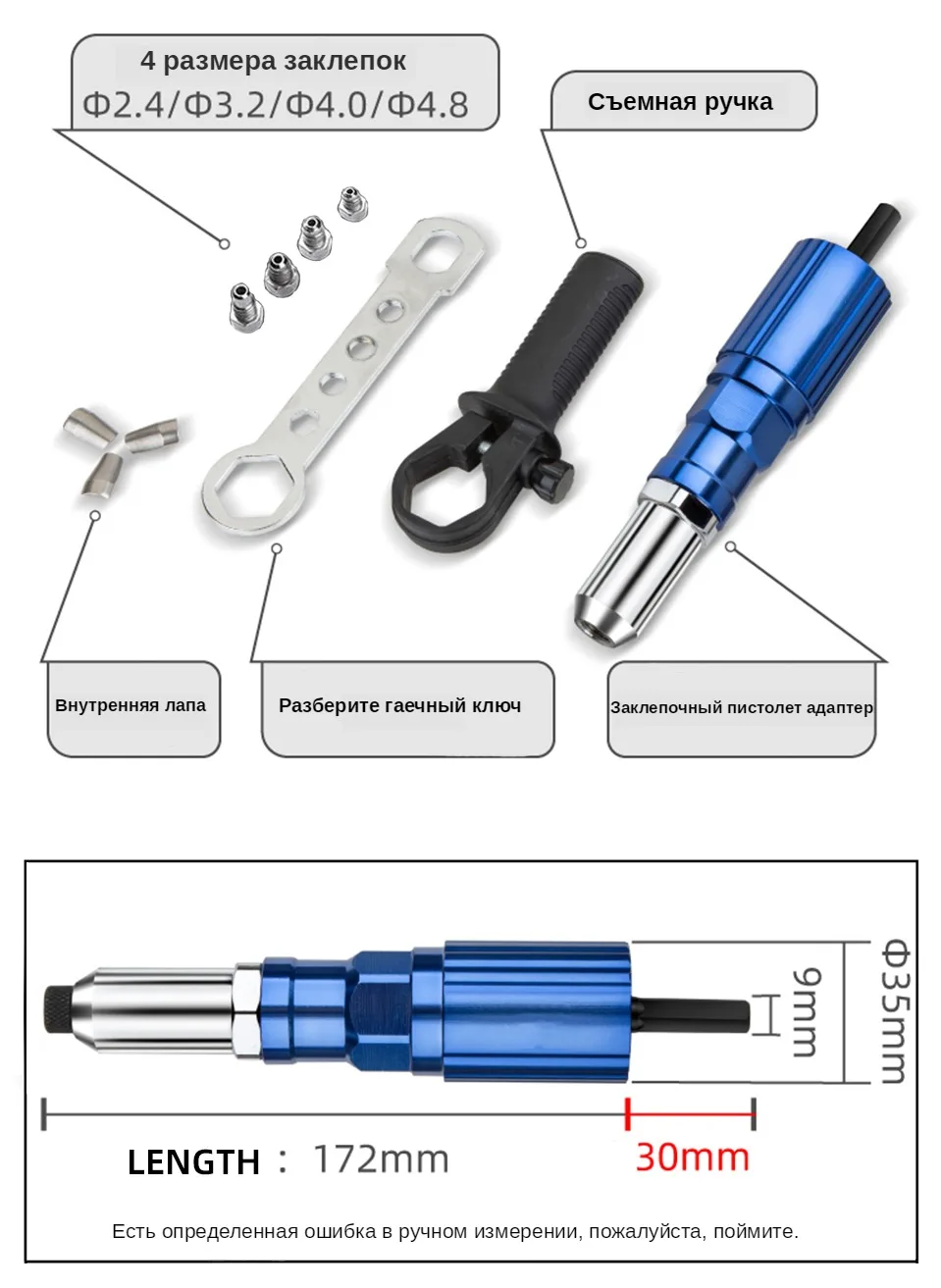 4 размера заклепок
Ф2.4/Ф3.2/Ф4.0/Ф4.8

Съемная ручка

Внутренняя лапа

Разберите гаечный ключ

Заклепочный пистолет адаптер

9mm

Ф35mm

LENGTH : 172mm

30mm

Есть определенная ошибка в ручном измерении, пожалуйста, поймите.