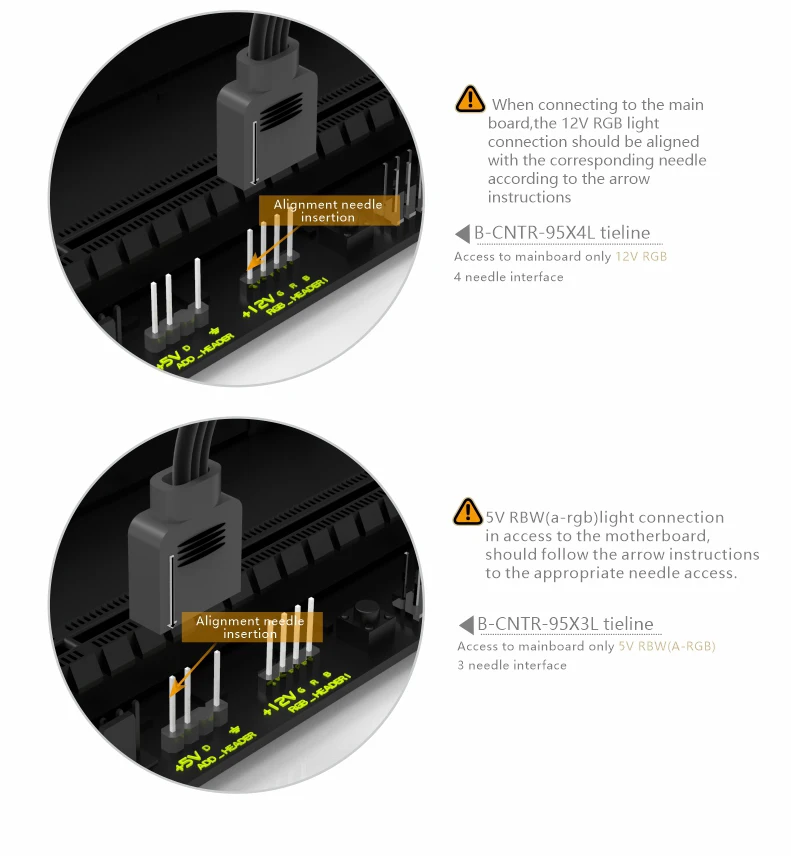 Alignment needle insertion

+5V D ADD_HEADER

+12V G R B RGB_HEADER1

When connecting to the main board,the 12V RGB light connection should be aligned with the corresponding needle according to the arrow instructions

B-CNTR-95X4L tieline

Access to mainboard only 12V RGB 4 needle interface

Alignment needle insertion

+5V D ADD_HEADER

+12V G R B RGB_HEADER1

5V RBW(a-rgb)light connection in access to the motherboard, should follow the arrow instructions to the appropriate needle access.

B-CNTR-95X3L tieline

Access to mainboard only 5V RBW(A-RGB) 3 needle interface