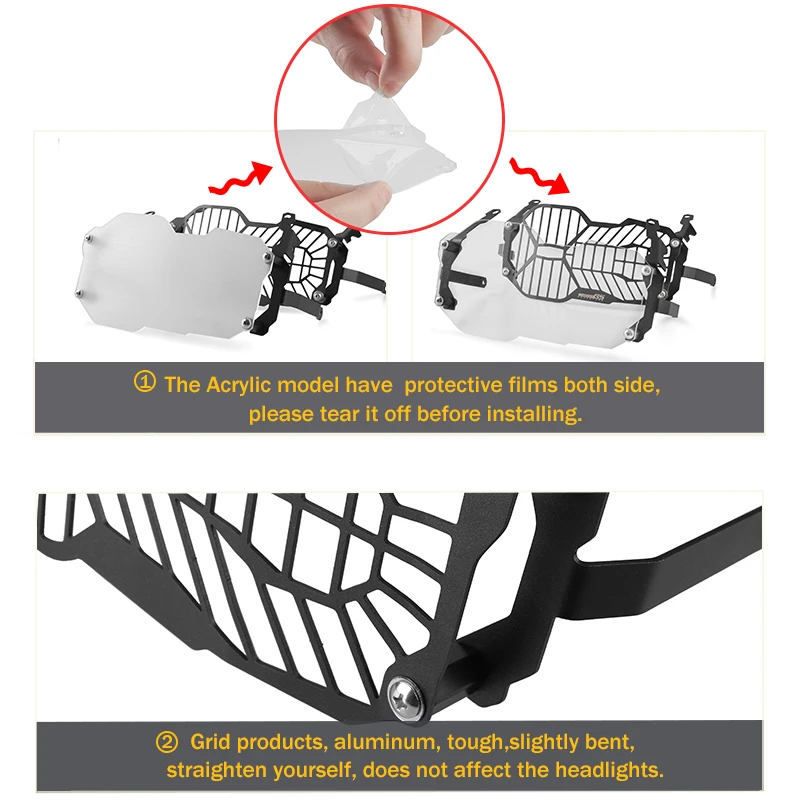 ① The Acrylic model have protective films both side, please tear it off before installing.

② Grid products, aluminum, tough,slightly bent, straighten yourself, does not affect the headlights.