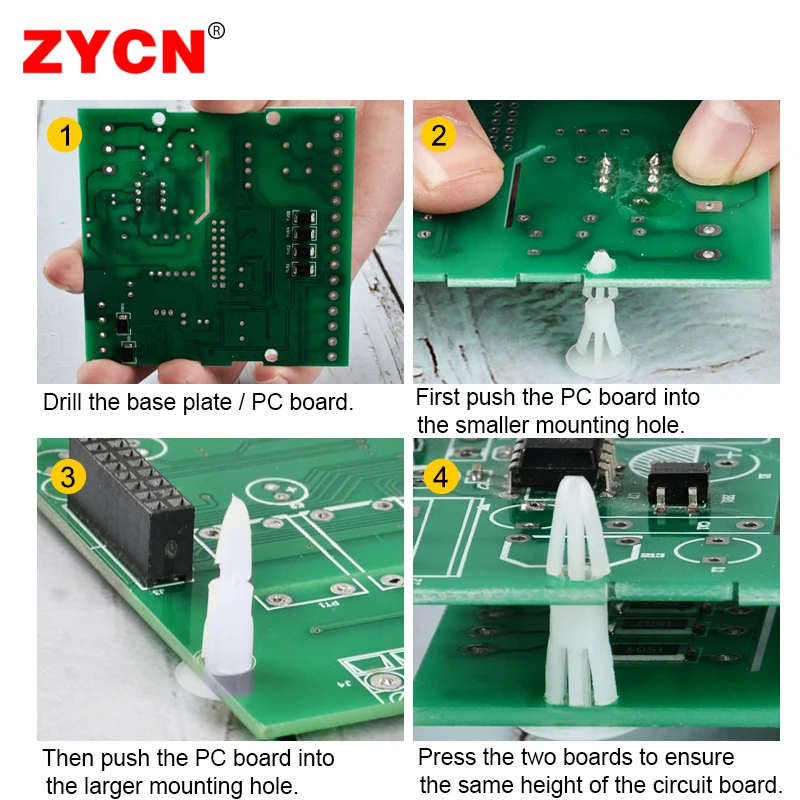 ZYCN®

1

Drill the base plate / PC board.

2

First push the PC board into the smaller mounting hole.

3

Then push the PC board into the larger mounting hole.

4

Press the two boards to ensure the same height of the circuit board.