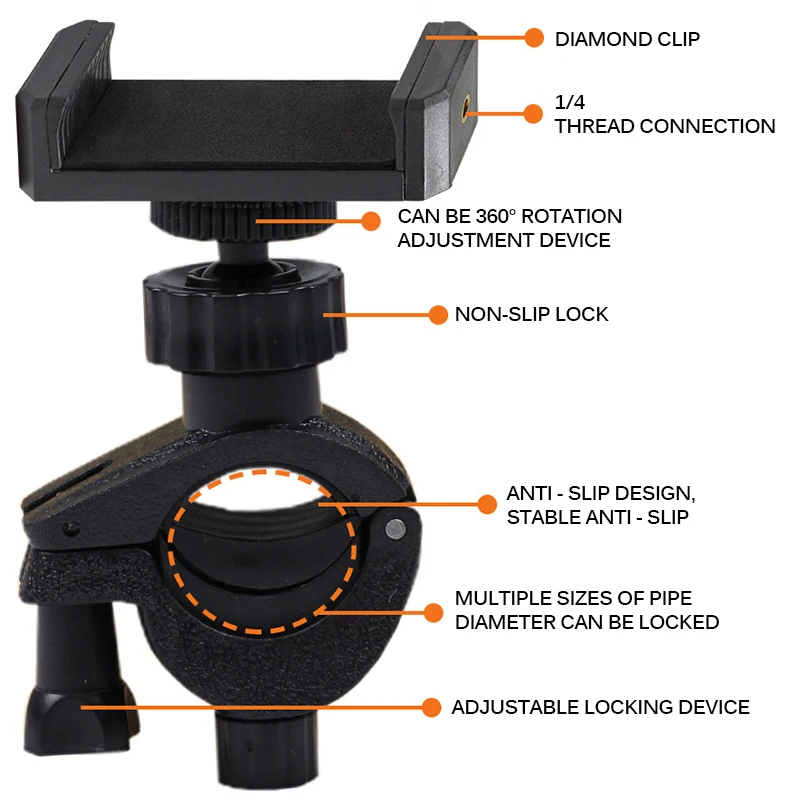 DIAMOND CLIP

1/4
THREAD CONNECTION

CAN BE 360° ROTATION
ADJUSTMENT DEVICE

NON-SLIP LOCK

ANTI - SLIP DESIGN,
STABLE ANTI - SLIP

MULTIPLE SIZES OF PIPE
DIAMETER CAN BE LOCKED

ADJUSTABLE LOCKING DEVICE