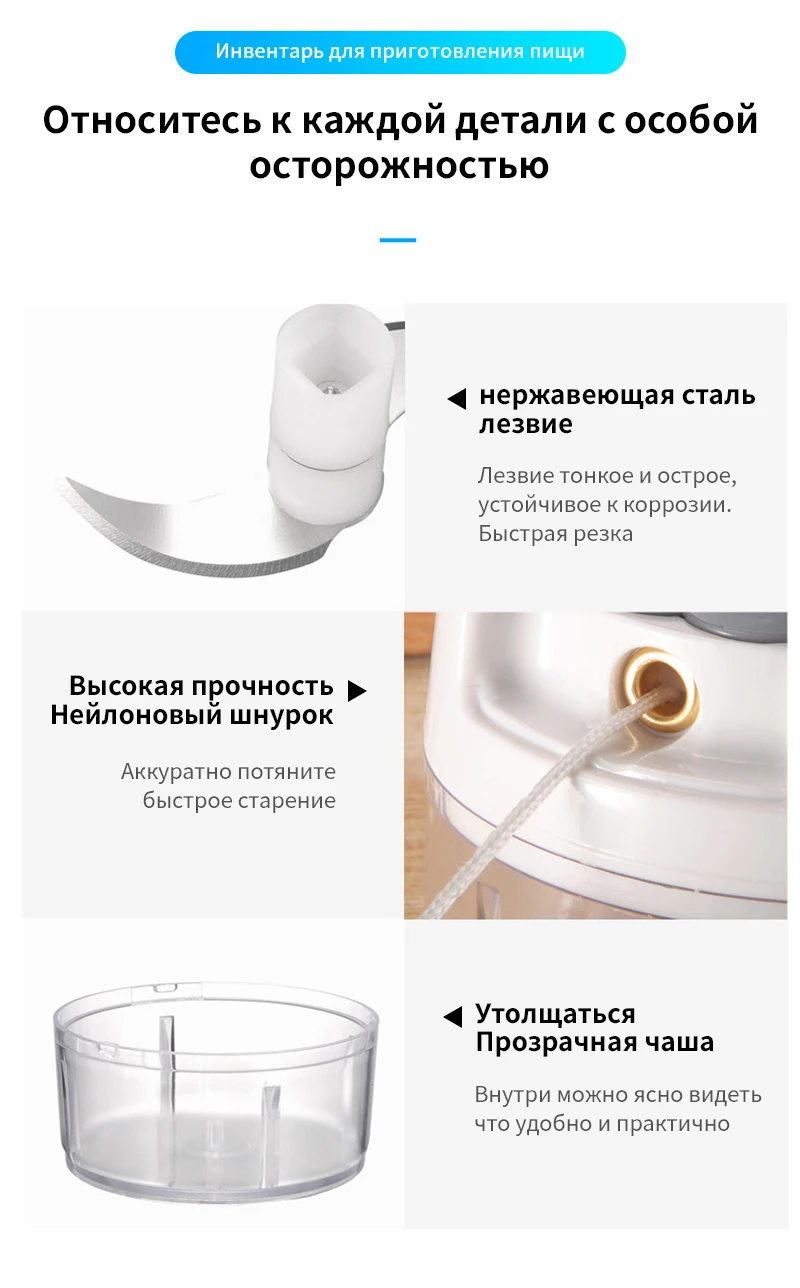 Инвентарь для приготовления пищи

Относитесь к каждой детали с особой осторожностью

нержавеющая сталь лезвие

Лезвие тонкое и острое, устойчивое к коррозии. Быстрая резка

Высокая прочность Нейлоновый шнурок

Аккуратно потяните быстрое старение

Утолщаться Прозрачная чаша

Внутри можно ясно видеть что удобно и практично