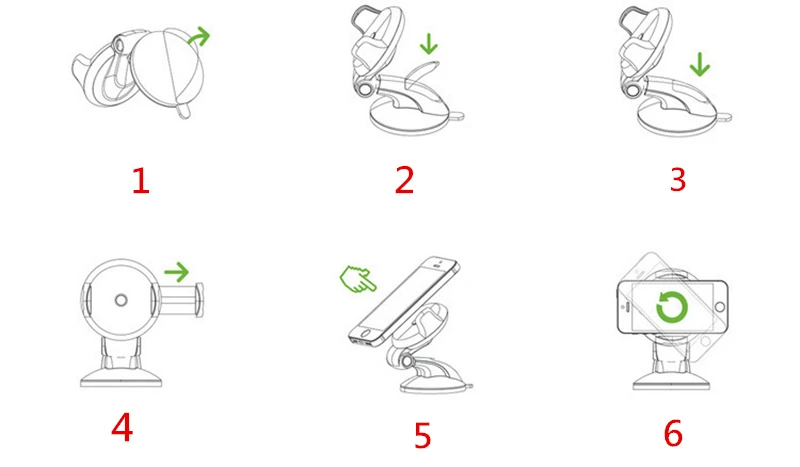 1

2

3

4

5

6