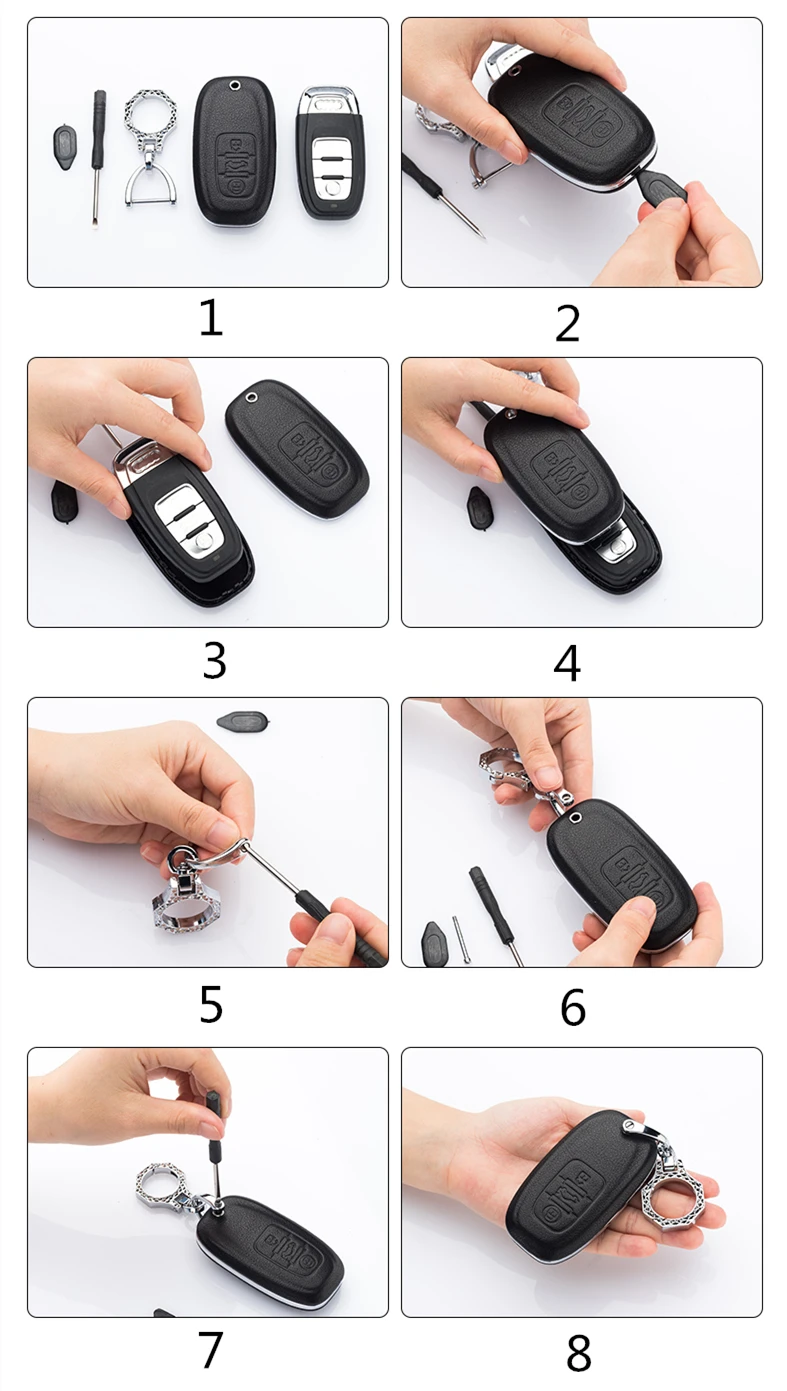 1

2

3

4

5

6

7

8