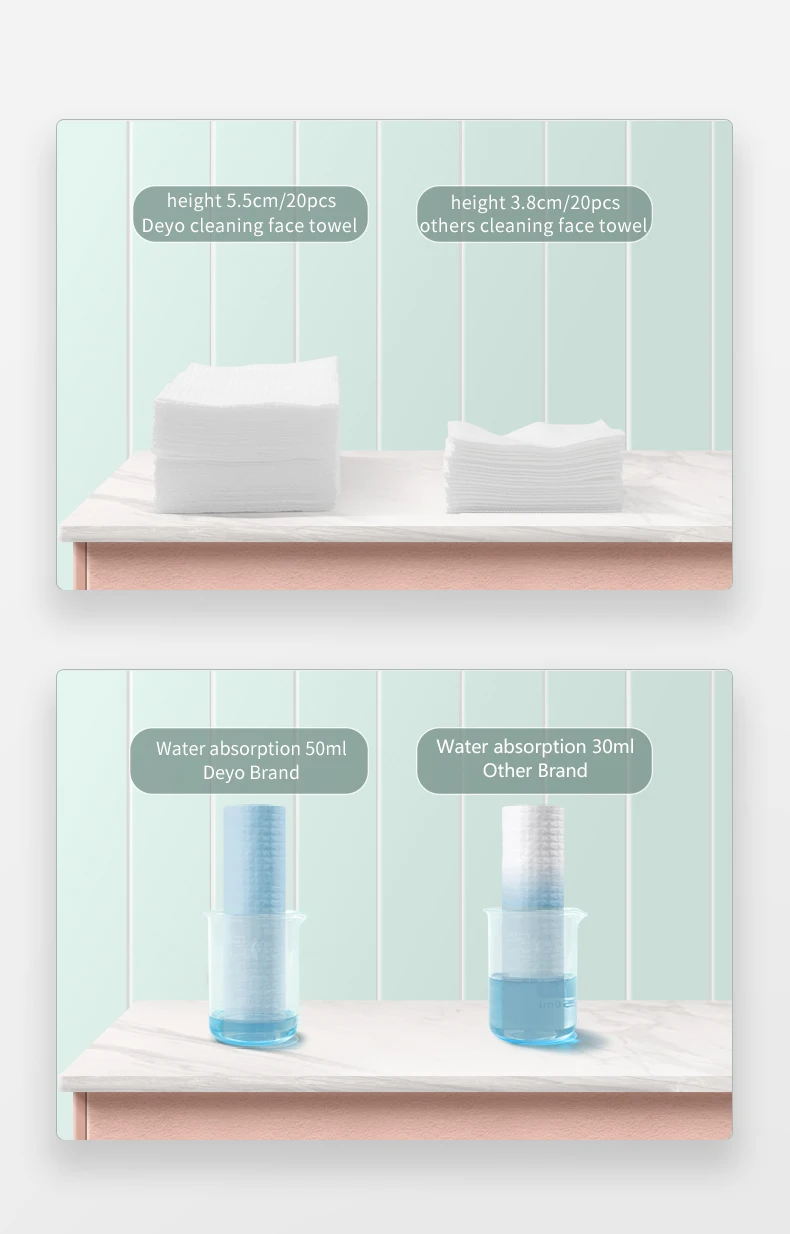 height 5.5cm/20pcs
Deyo cleaning face towel

height 3.8cm/20pcs
others cleaning face towel

Water absorption 50ml
Deyo Brand

Water absorption 30ml
Other Brand