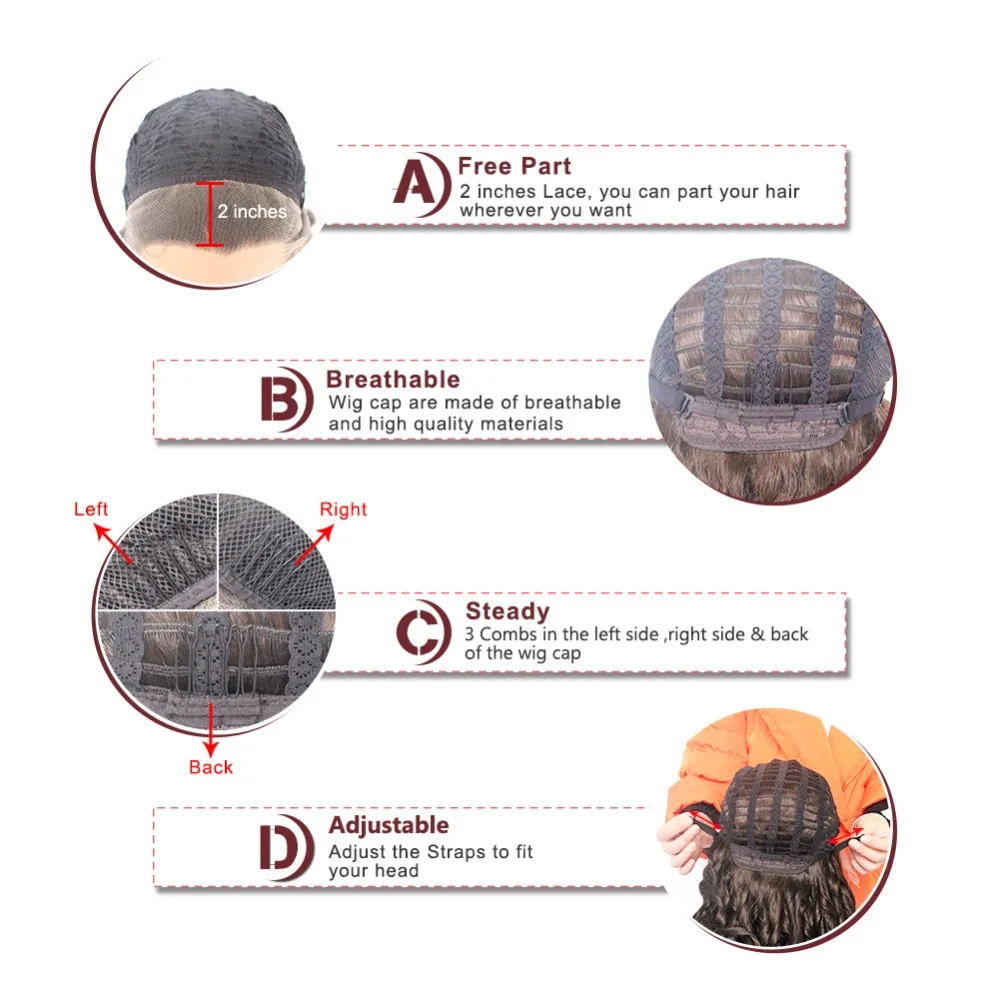 2 inches

A Free Part
2 inches Lace, you can part your hair wherever you want

B Breathable
Wig cap are made of breathable and high quality materials

Left

Right

Back

C Steady
3 Combs in the left side ,right side & back of the wig cap

D Adjustable
Adjust the Straps to fit your head