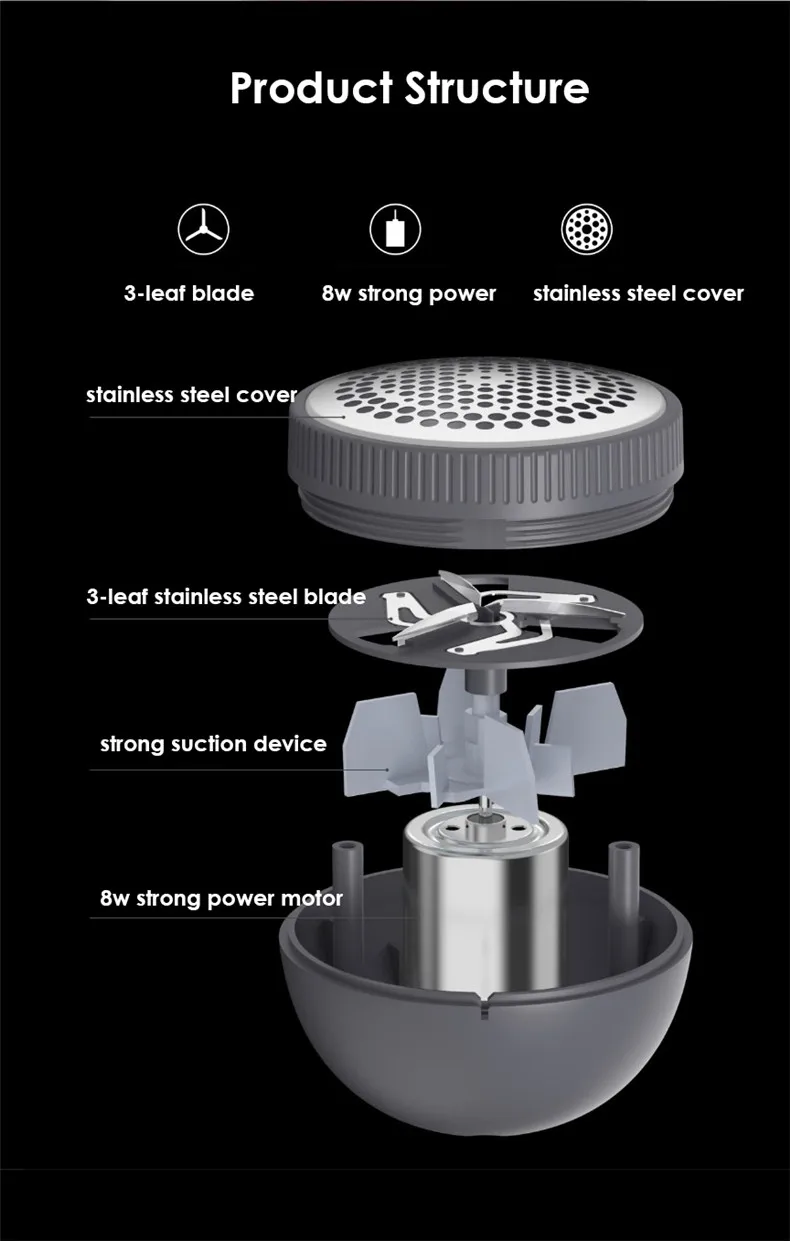 Product Structure

3-leaf blade

8w strong power

stainless steel cover

stainless steel cover

3-leaf stainless steel blade

strong suction device

8w strong power motor