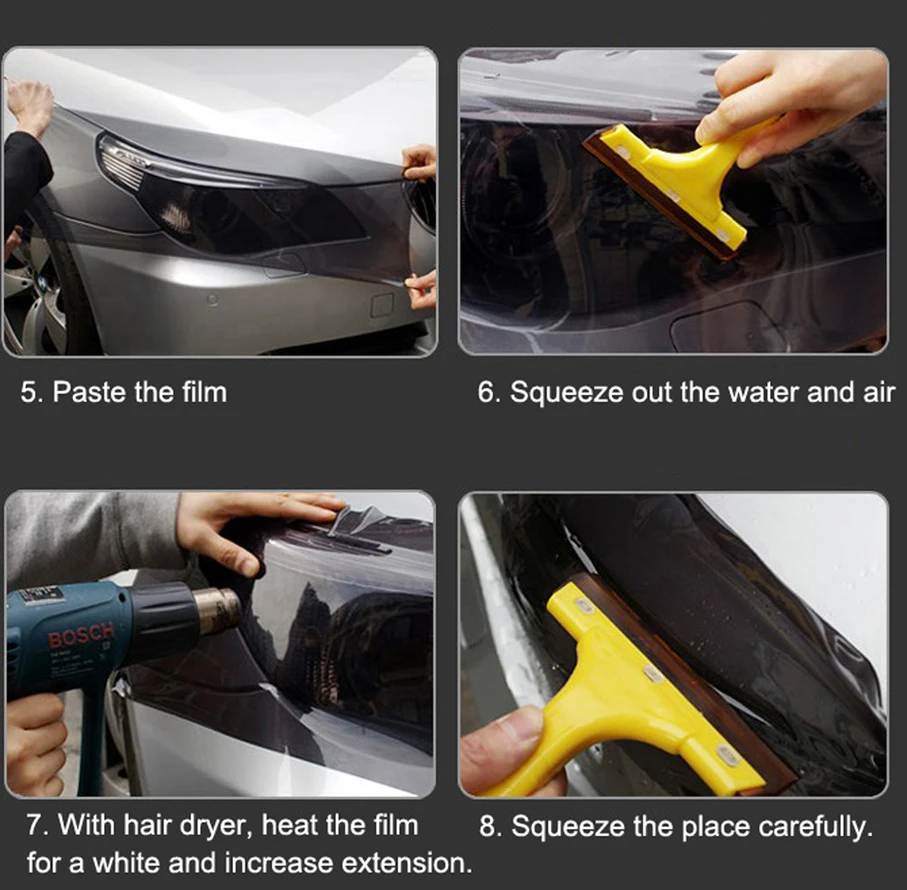 5. Paste the film

6. Squeeze out the water and air

BOSCH

7. With hair dryer, heat the film for a white and increase extension.

8. Squeeze the place carefully.