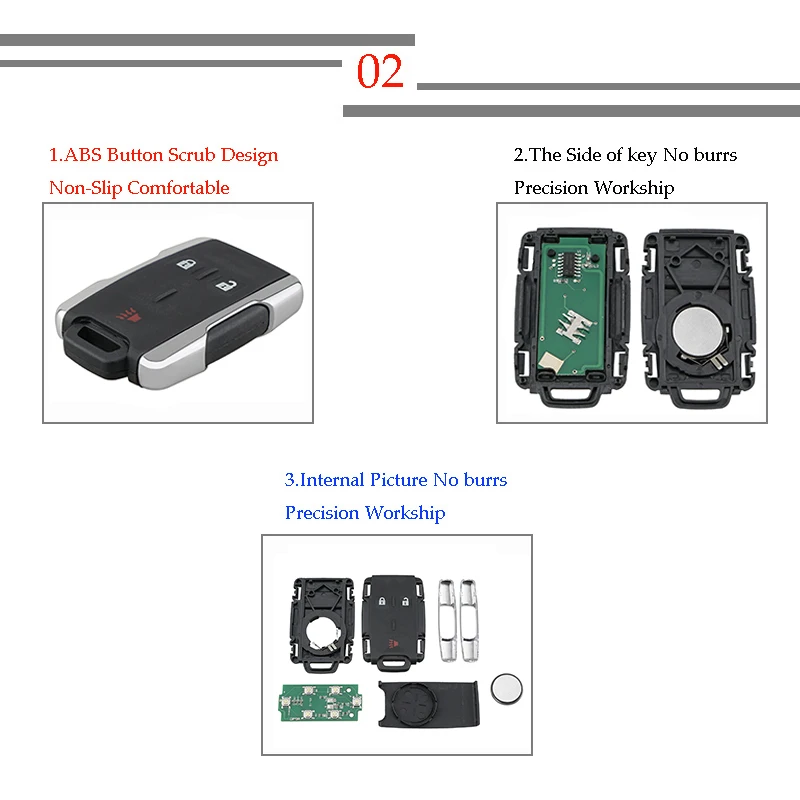 02

1.ABS Button Scrub Design
Non-Slip Comfortable

2.The Side of key No burrs
Precision Workship

3.Internal Picture No burrs
Precision Workship