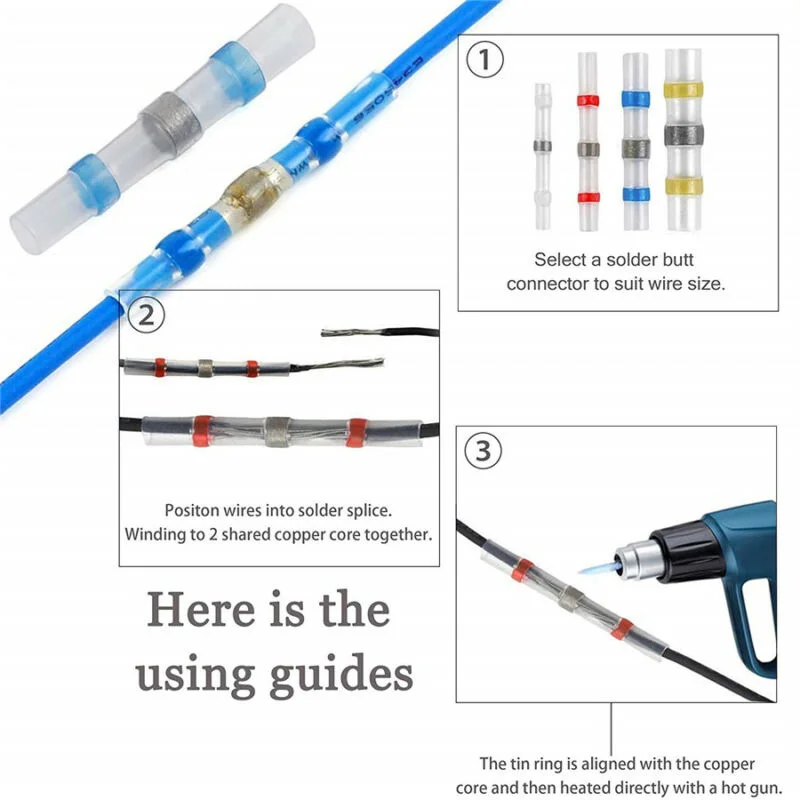 1

Select a solder butt connector to suit wire size.

2

Positon wires into solder splice.
Winding to 2 shared copper core together.

Here is the using guides

3

The tin ring is aligned with the copper core and then heated directly with a hot gun.