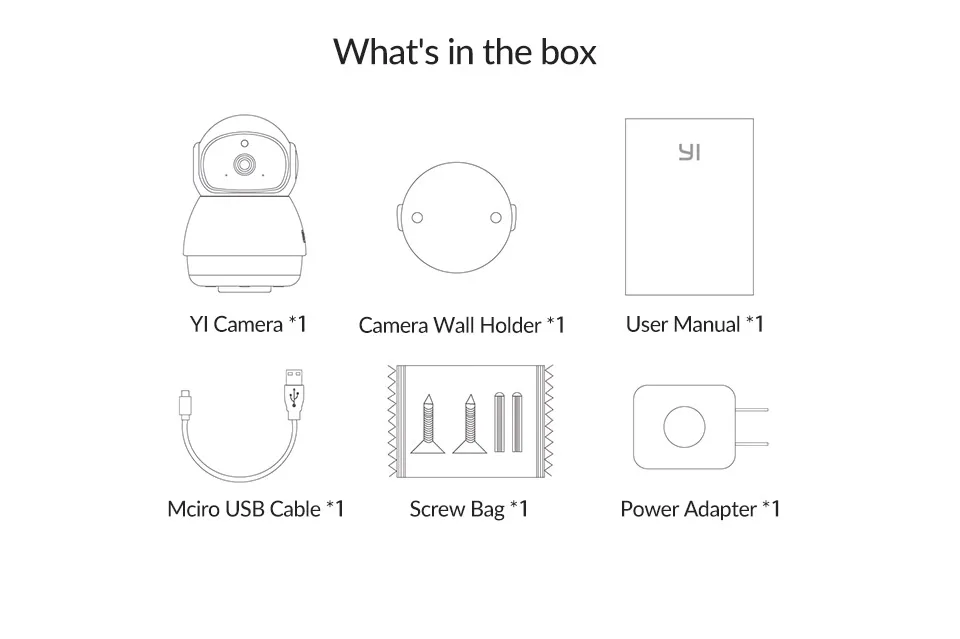 What's in the box

YI

YI Camera *1

Camera Wall Holder *1

User Manual *1

Mciro USB Cable *1

Screw Bag *1

Power Adapter *1