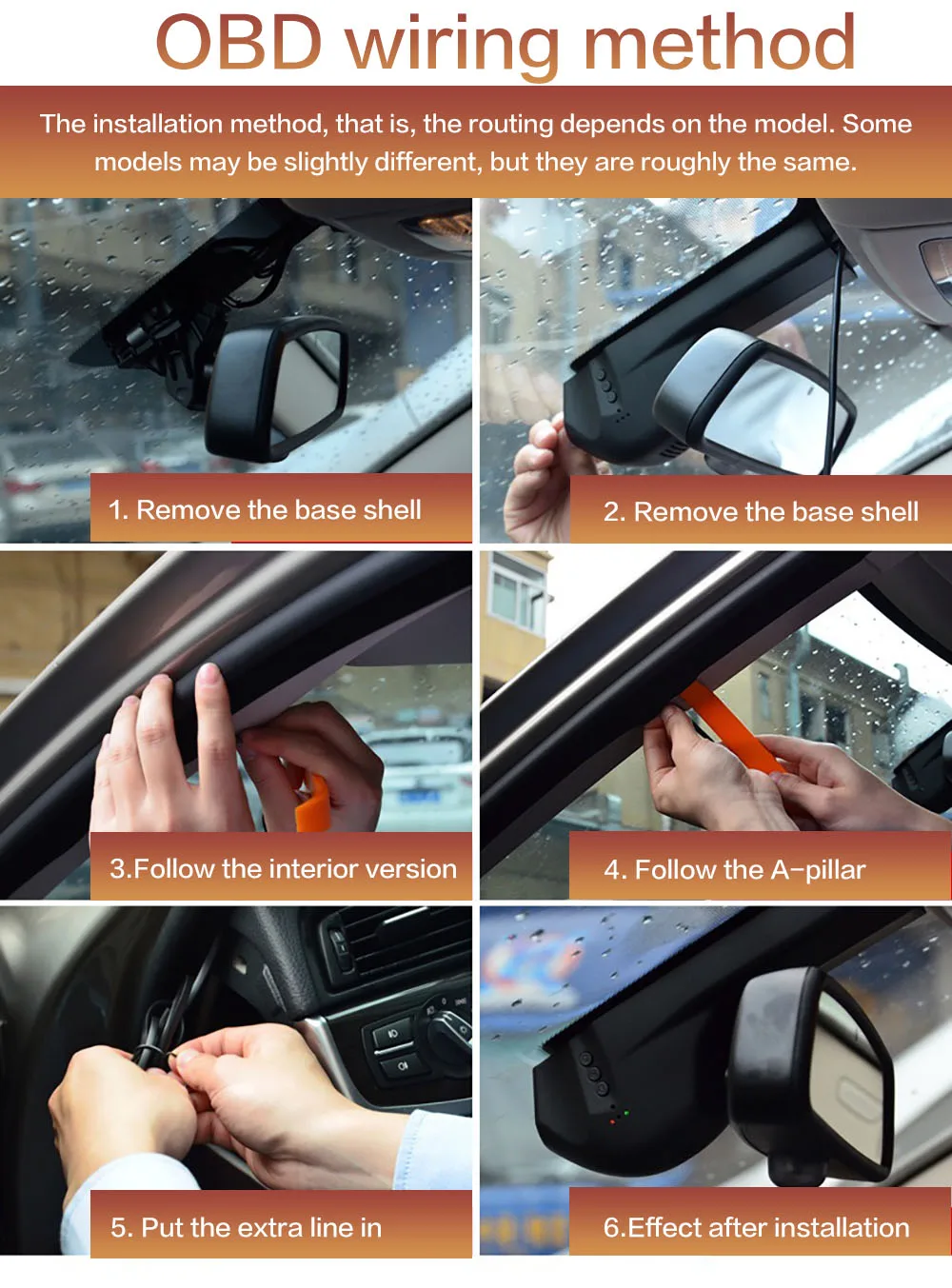 OBD wiring method

The installation method, that is, the routing depends on the model. Some models may be slightly different, but they are roughly the same.

1. Remove the base shell

2. Remove the base shell

3.Follow the interior version

4. Follow the A-pillar

5. Put the extra line in

6.Effect after installation