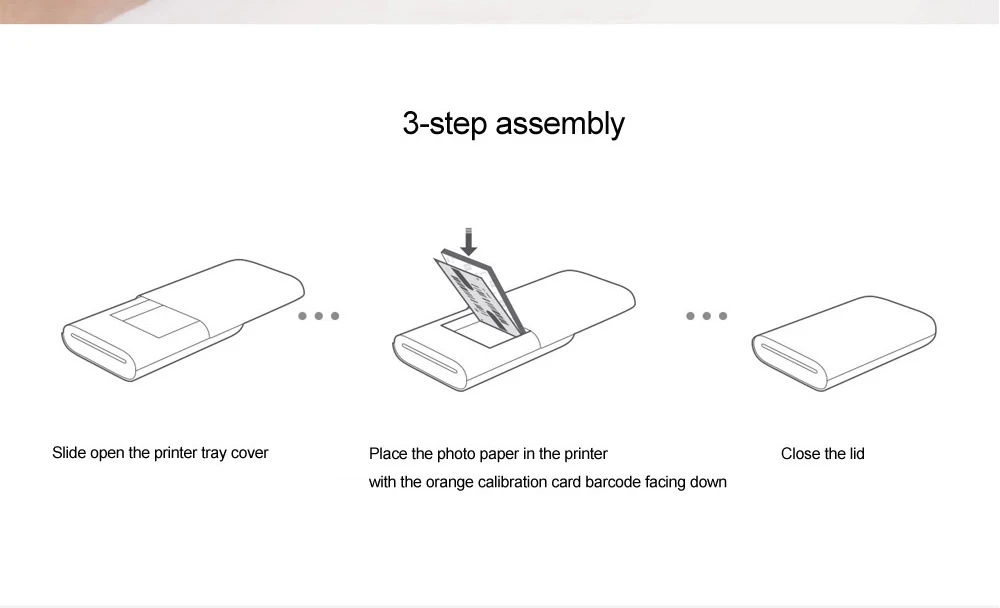 3-step assembly

Slide open the printer tray cover

Place the photo paper in the printer
with the orange calibration card barcode facing down

Close the lid