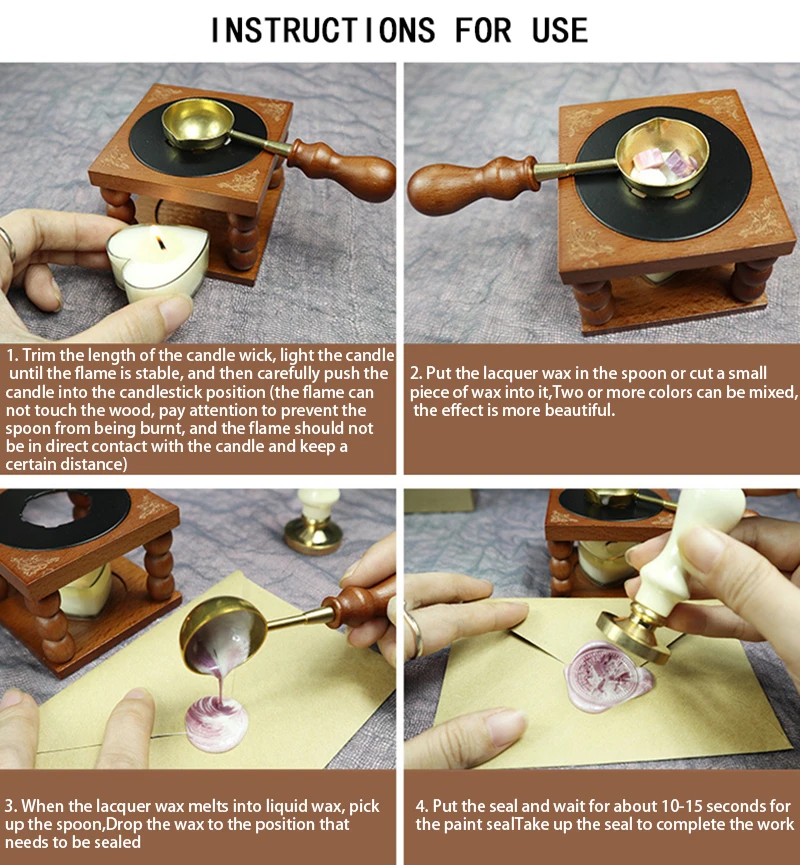 INSTRUCTIONS FOR USE

1. Trim the length of the candle wick, light the candle until the flame is stable, and then carefully push the candle into the candlestick position (the flame can not touch the wood, pay attention to prevent the spoon from being burnt, and the flame should not be in direct contact with the candle and keep a certain distance)

2. Put the lacquer wax in the spoon or cut a small piece of wax into it,Two or more colors can be mixed, the effect is more beautiful.

3. When the lacquer wax melts into liquid wax, pick up the spoon,Drop the wax to the position that needs to be sealed

4. Put the seal and wait for about 10-15 seconds for the paint sealTake up the seal to complete the work