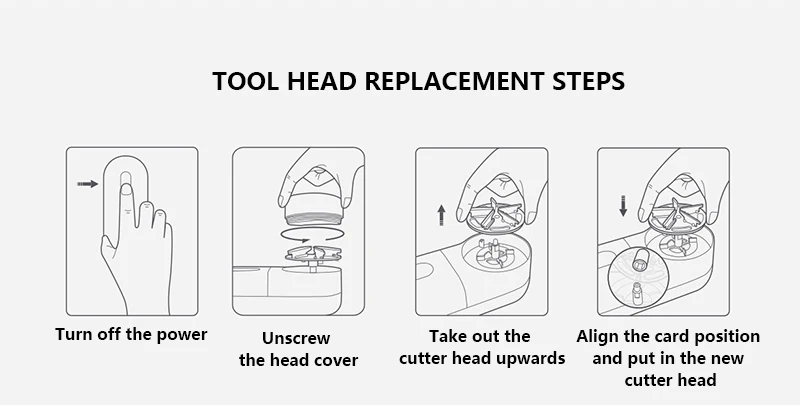 TOOL HEAD REPLACEMENT STEPS

Turn off the power

Unscrew the head cover

Take out the cutter head upwards

Align the card position and put in the new cutter head