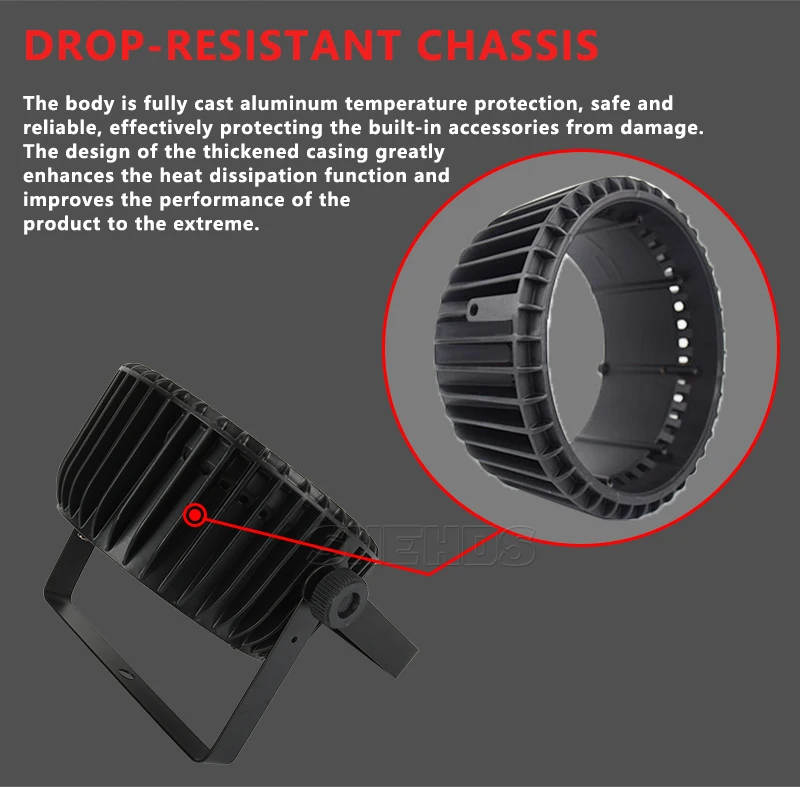 DROP-RESISTANT CHASSIS

The body is fully cast aluminum temperature protection, safe and reliable, effectively protecting the built-in accessories from damage. The design of the thickened casing greatly enhances the heat dissipation function and improves the performance of the product to the extreme.

SHEHDS