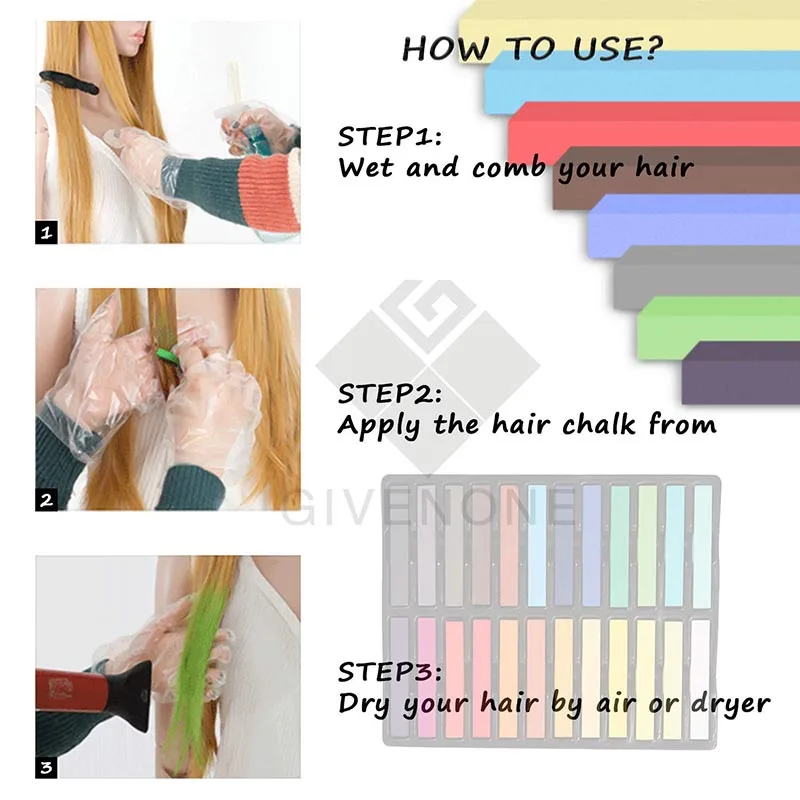 HOW TO USE?

1

STEP1:
Wet and comb your hair

2

STEP2:
Apply the hair chalk from

GIVENONE

3

STEP3:
Dry your hair by air or dryer