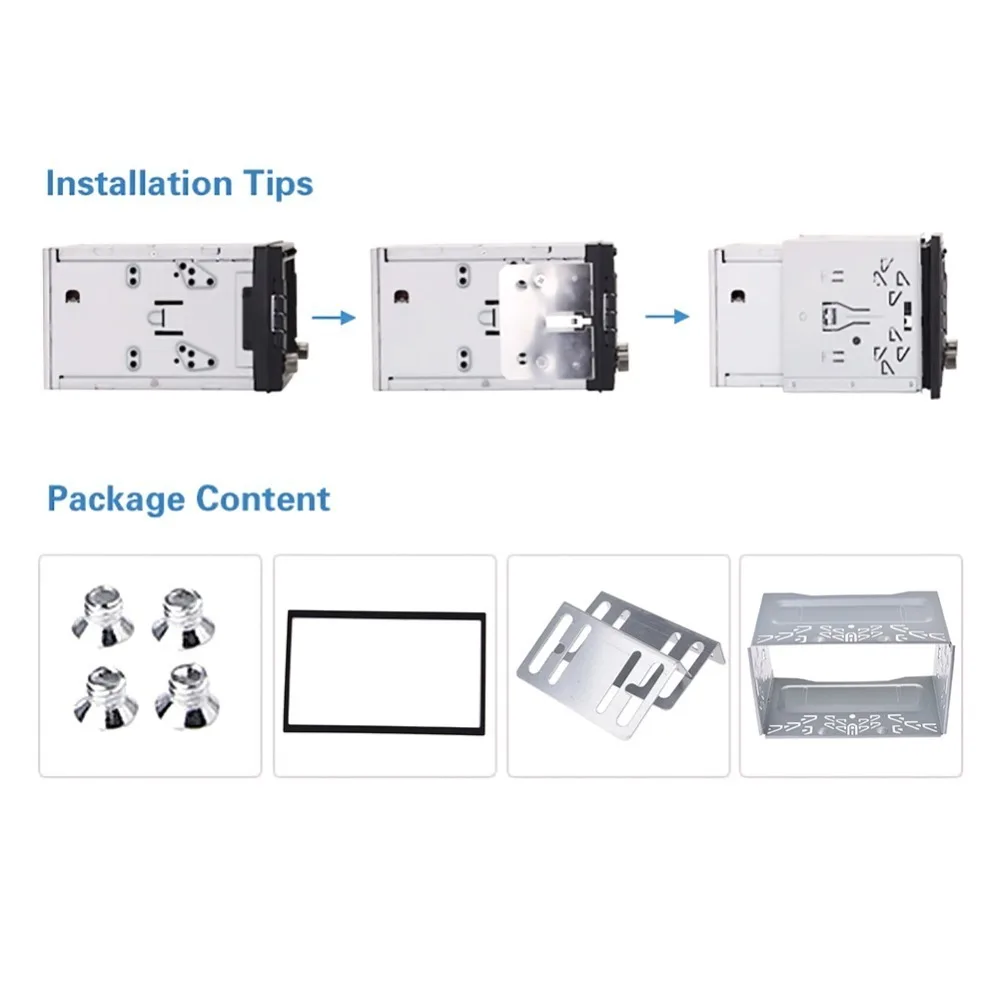 Installation Tips

Package Content