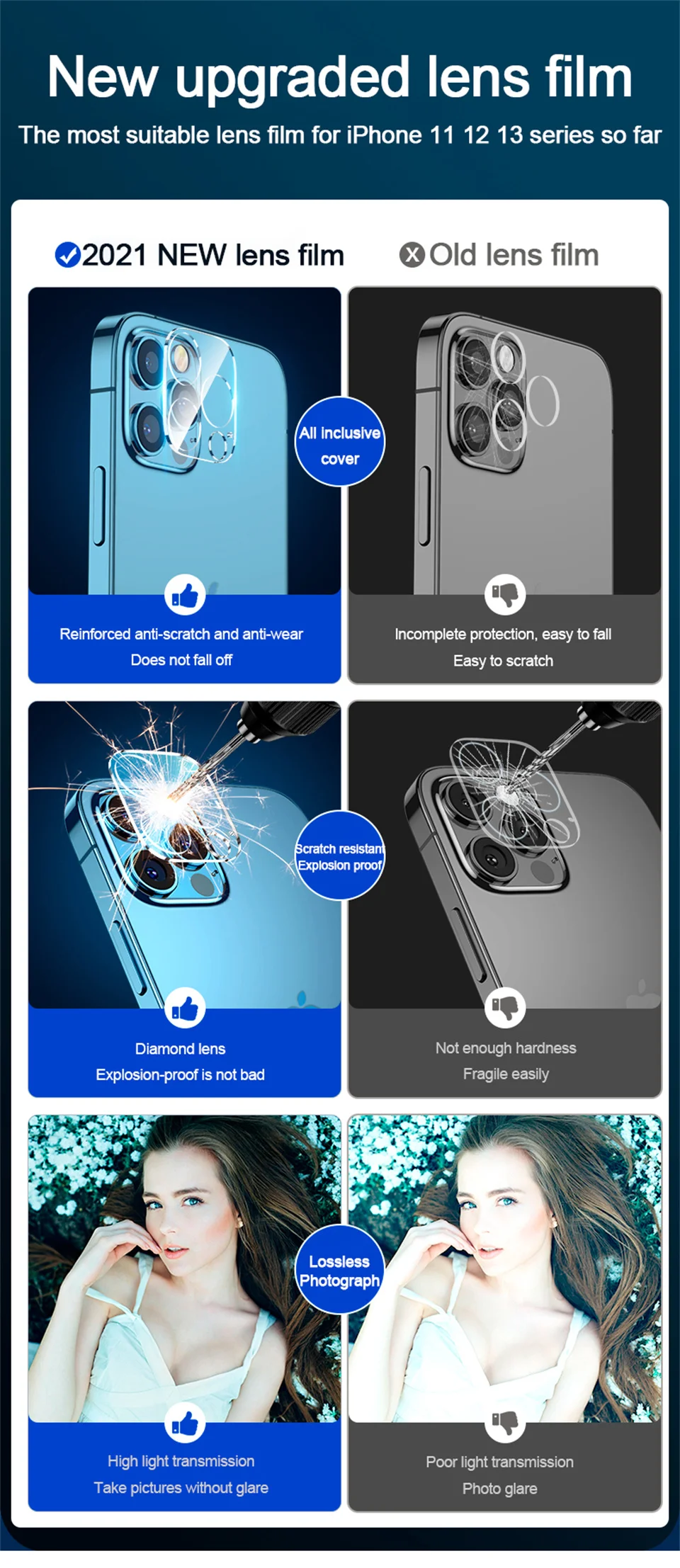 New upgraded lens film

The most suitable lens film for iPhone 11 12 13 series so far

2021 NEW lens film

Old lens film

All inclusive cover

Reinforced anti-scratch and anti-wear
Does not fall off

Incomplete protection, easy to fall
Easy to scratch

Scratch resistant
Explosion proof

Diamond lens
Explosion-proof is not bad

Not enough hardness
Fragile easily

Lossless Photograph

High light transmission
Take pictures without glare

Poor light transmission
Photo glare