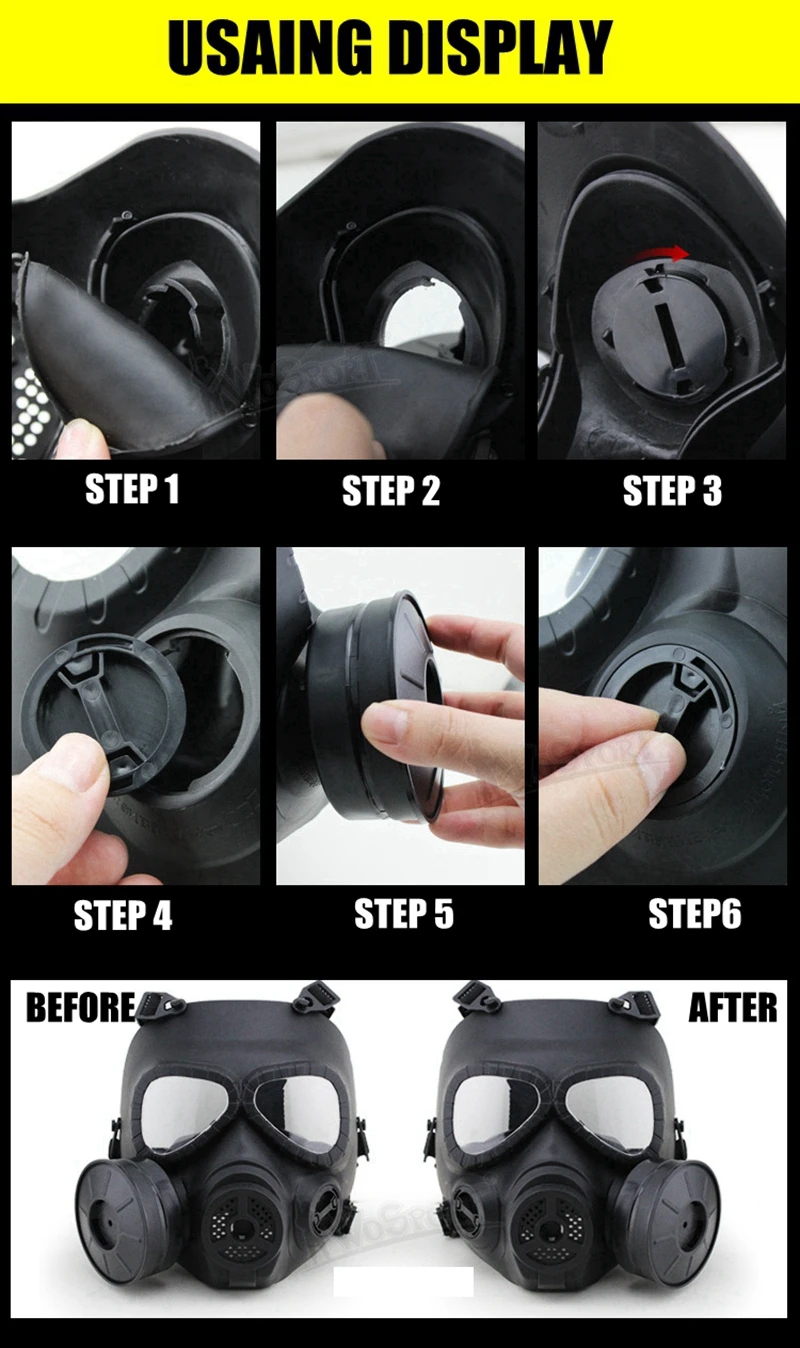 USAING DISPLAY

STEP 1

STEP 2

STEP 3

STEP 4

STEP 5

STEP6

BEFORE

AFTER