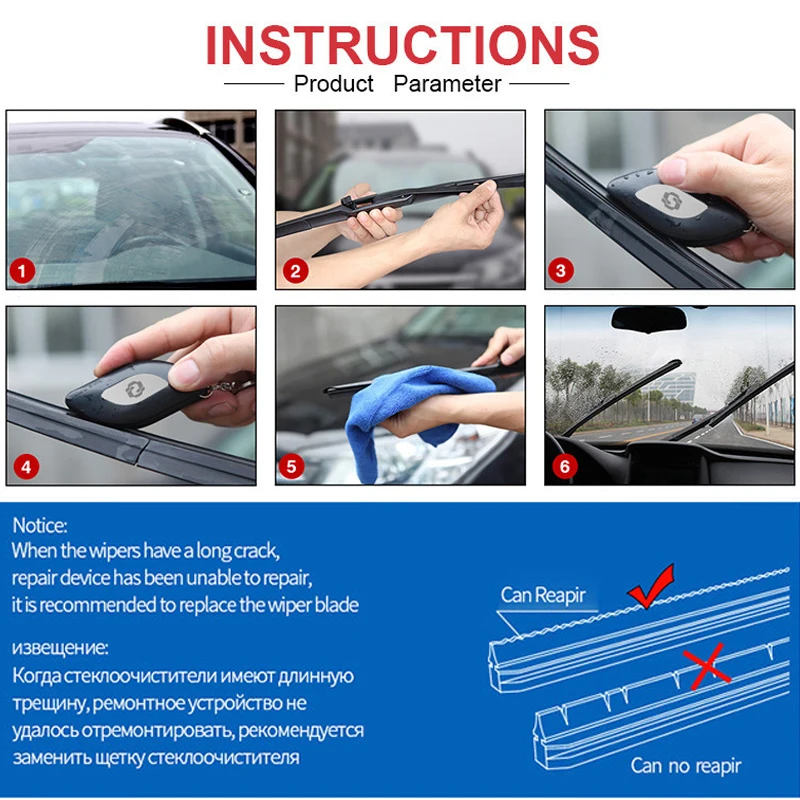 INSTRUCTIONS

Product Parameter

1

2

3

4

5

6

Notice:
When the wipers have a long crack, repair device has been unable to repair, it is recommended to replace the wiper blade

извещение:
Когда стеклоочистители имеют длинную трещину, ремонтное устройство не удалось отремонтировать, рекомендуется заменить щетку стеклоочистителя

Can Reapir

Can no reapir