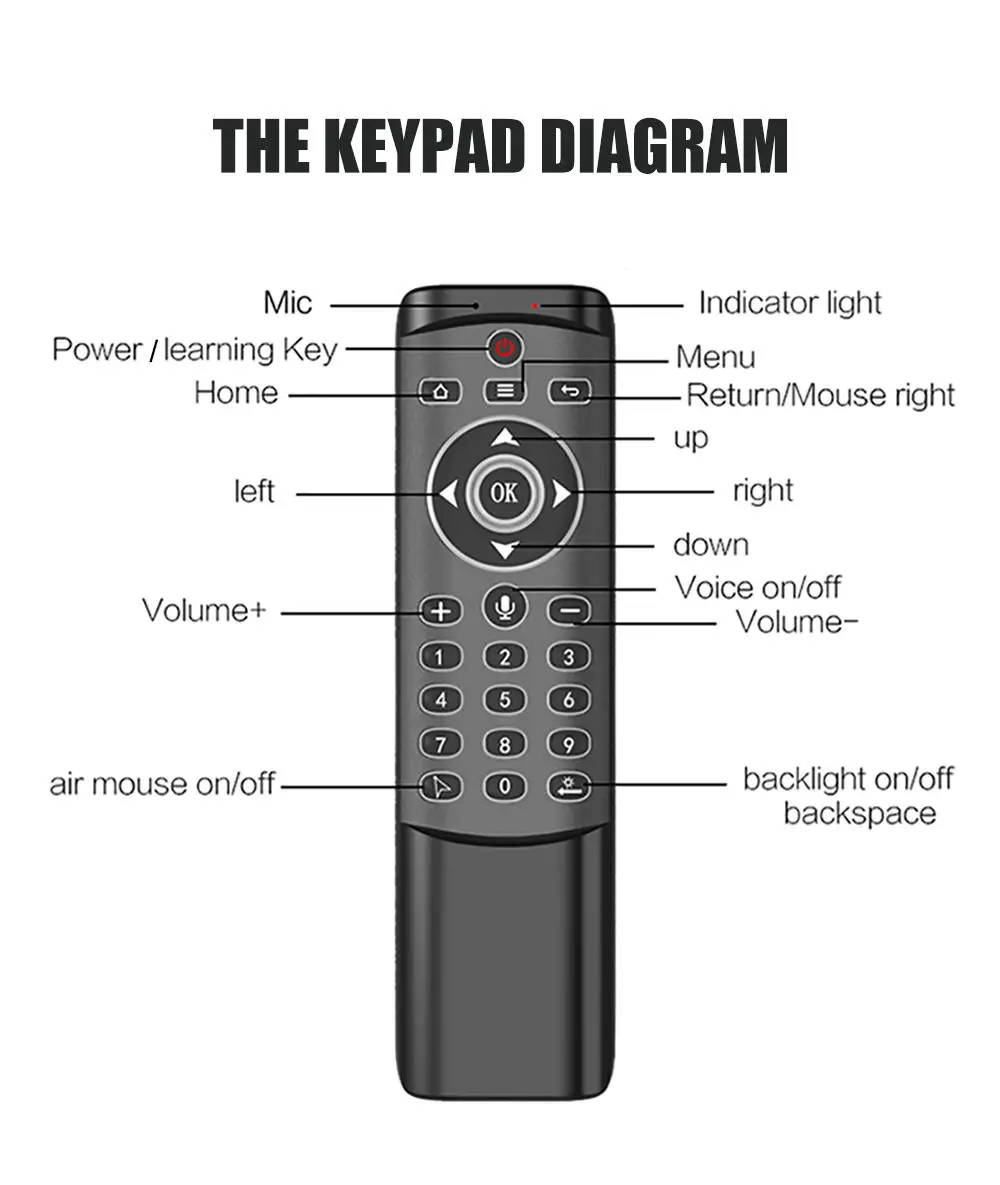 THE KEYPAD DIAGRAM

Mic

Indicator light

Power / learning Key

Menu

Home

Return/Mouse right

up

left

OK

right

down

Voice on/off

Volume+

Volume-

1 2 3

4 5 6

7 8 9

air mouse on/off

0

backlight on/off backspace