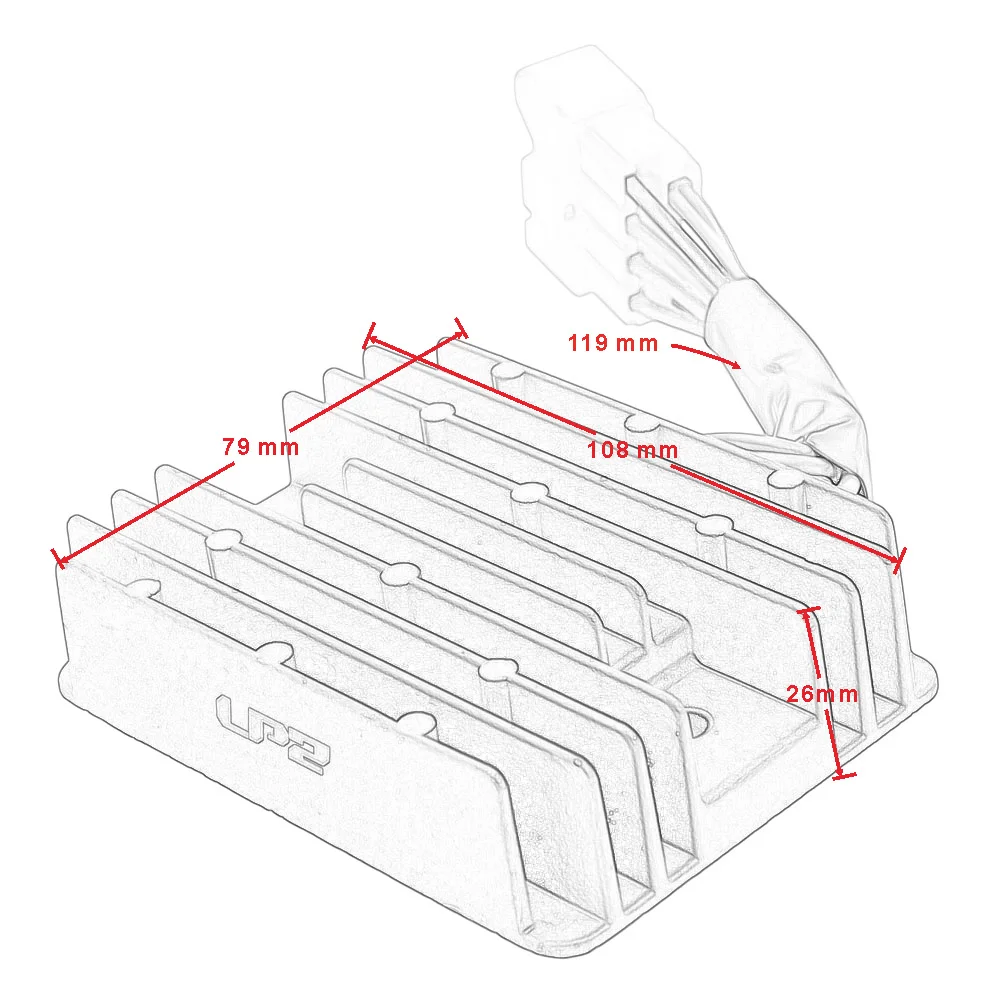 119 mm

79 mm

108 mm

26mm

LP2