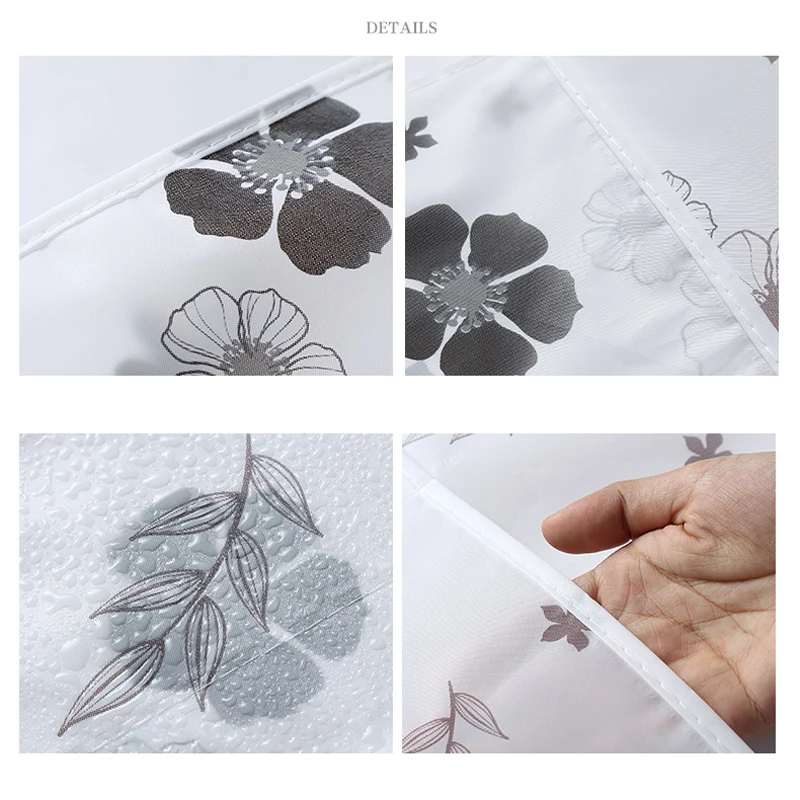 DETAILS