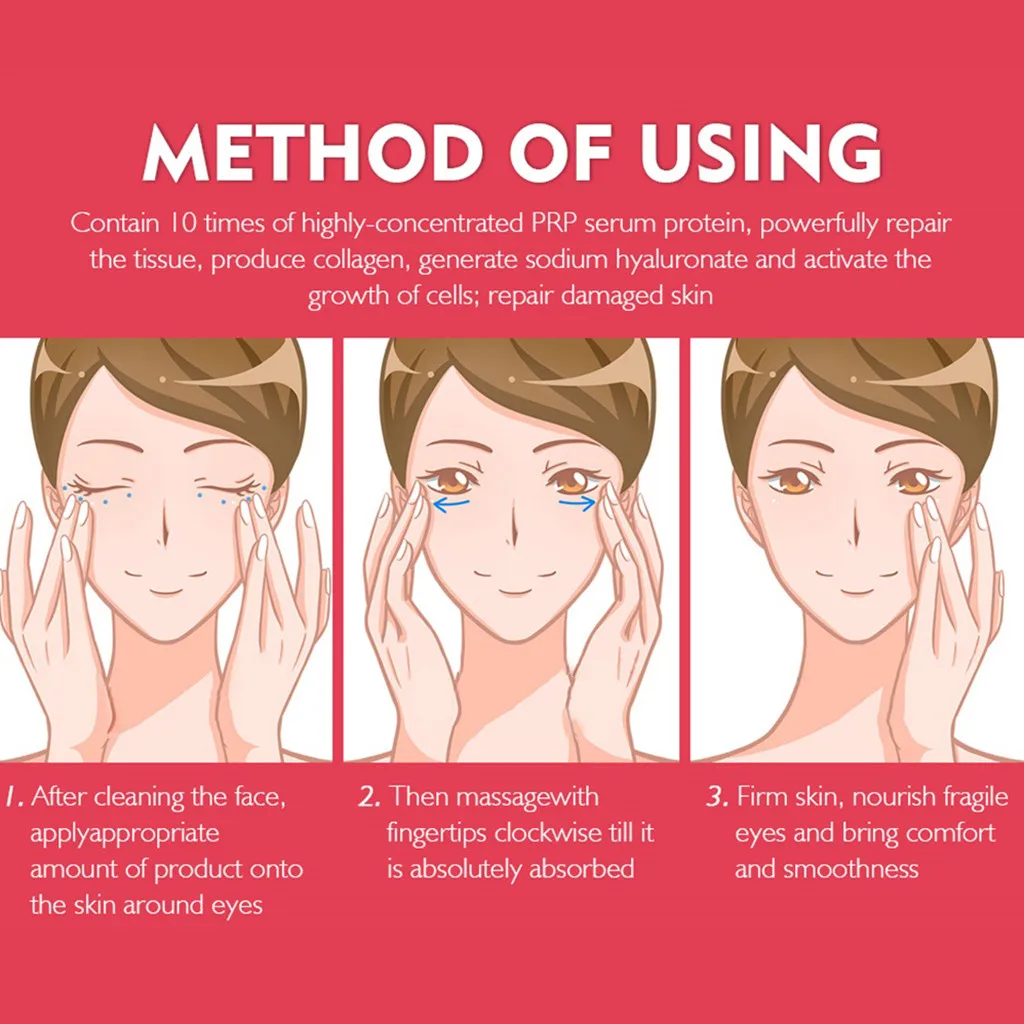 METHOD OF USING

Contain 10 times of highly-concentrated PRP serum protein, powerfully repair the tissue, produce collagen, generate sodium hyaluronate and activate the growth of cells; repair damaged skin

1. After cleaning the face, applyappropriate amount of product onto the skin around eyes

2. Then massagewith fingertips clockwise till it is absolutely absorbed

3. Firm skin, nourish fragile eyes and bring comfort and smoothness